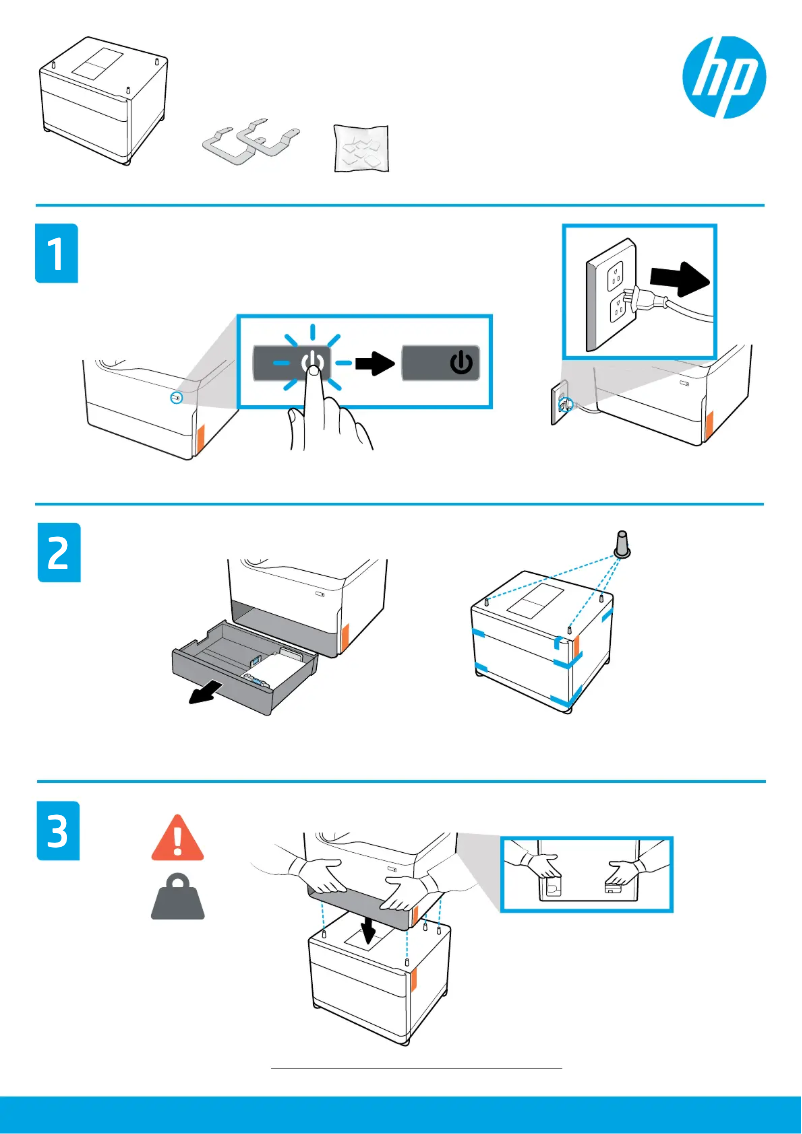 hp

1

2

3