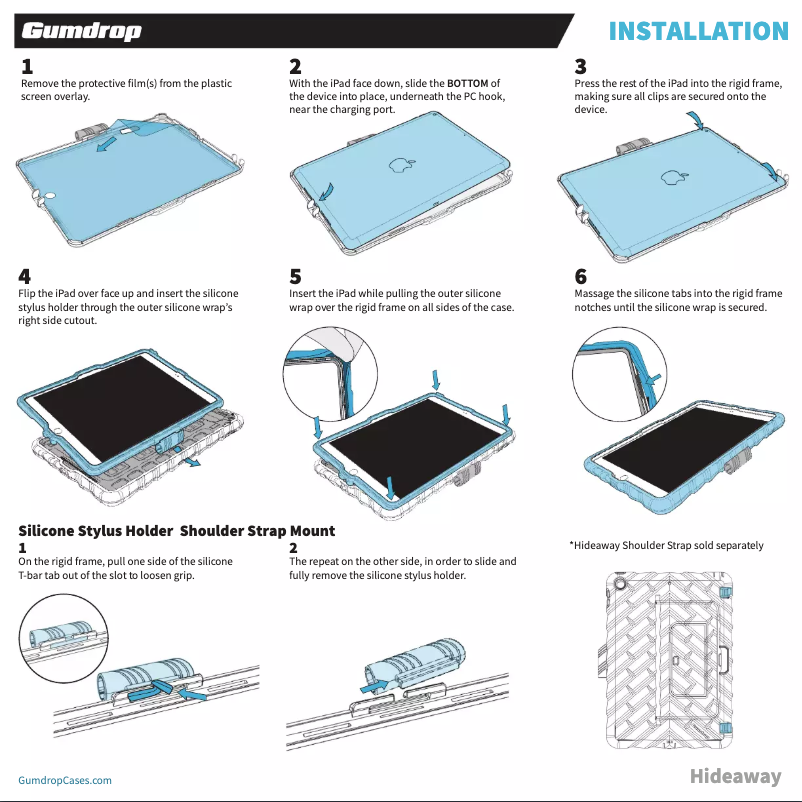 Gumdrop

INSTALLATION

1
Remove the protective film(s) from the plastic screen overlay.

2
With the iPad face down, slide the BOTTOM of the device into place, underneath the PC hook, near the charging port.

3
Press the rest of the iPad into the rigid frame, making sure all clips are secured onto the device.

4
Flip the iPad over face up and insert the silicone stylus holder through the outer silicone wrap's right side cutout.

5
Insert the iPad while pulling the outer silicone wrap over the rigid frame on all sides of the case.

6
Massage the silicone tabs into the rigid frame notches until the silicone wrap is secured.

Silicone Stylus Holder Shoulder Strap Mount

1
On the rigid frame, pull one side of the silicone T-bar tab out of the slot to loosen grip.

2
The repeat on the other side, in order to slide and fully remove the silicone stylus holder.

*Hideaway Shoulder Strap sold separately

GumdropCases.com

Hideaway