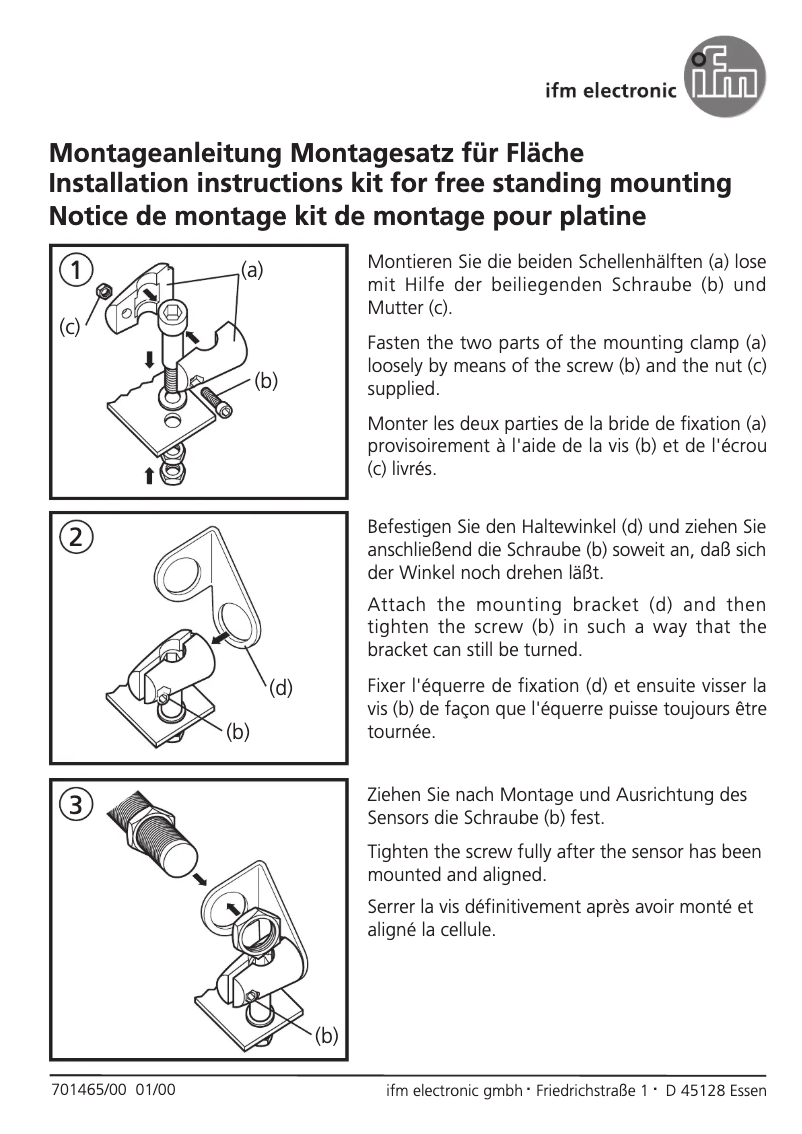 ifm electronic

ifm

Montageanleitung Montagesatz für Fläche
Installation instructions kit for free standing mounting
Notice de montage kit de montage pour platine

1
(a)
(c)
(b)

Montieren Sie die beiden Schellenhälften (a) lose mit Hilfe der beiliegenden Schraube (b) und Mutter (c).

Fasten the two parts of the mounting clamp (a) loosely by means of the screw (b) and the nut (c) supplied.

Monter les deux parties de la bride de fixation (a) provisoirement à l'aide de la vis (b) et de l'écrou (c) livrés.

2
(d)
(b)

Befestigen Sie den Haltewinkel (d) und ziehen Sie anschließend die Schraube (b) soweit an, daß sich der Winkel noch drehen läßt.

Attach the mounting bracket (d) and then tighten the screw (b) in such a way that the bracket can still be turned.

Fixer l'équerre de fixation (d) et ensuite visser la vis (b) de façon que l'équerre puisse toujours être tournée.

3
(b)

Ziehen Sie nach Montage und Ausrichtung des Sensors die Schraube (b) fest.

Tighten the screw fully after the sensor has been mounted and aligned.

Serrer la vis définitivement après avoir monté et aligné la cellule.

701465/00 01/00

ifm electronic gmbh · Friedrichstraße 1 · D 45128 Essen