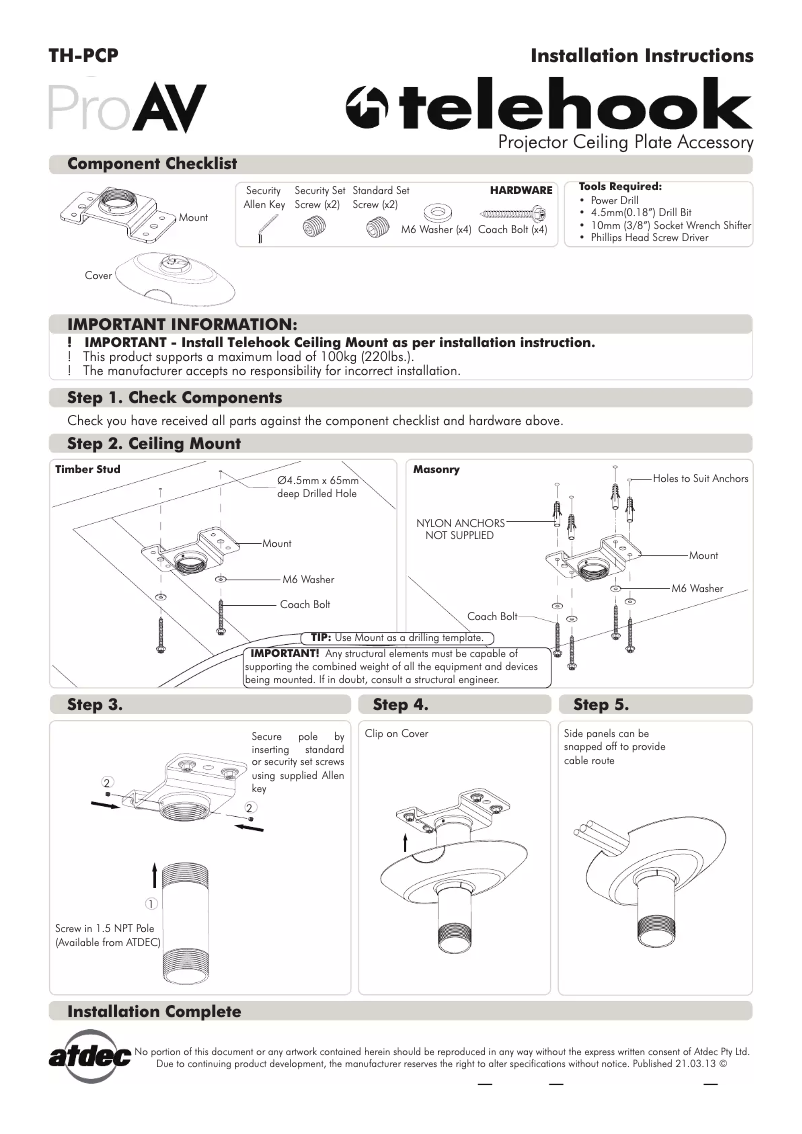 TH-PCP

Installation Instructions

ProAV

telehook

Projector Ceiling Plate Accessory

Component Checklist

Mount

Cover

Security Allen Key

Security Set Screw (x2)

Standard Set Screw (x2)

HARDWARE

M6 Washer (x4)

Coach Bolt (x4)

Tools Required:
• Power Drill
• 4.5mm(0.18") Drill Bit
• 10mm (3/8") Socket Wrench Shifter
• Phillips Head Screw Driver

IMPORTANT INFORMATION:

! IMPORTANT - Install Telehook Ceiling Mount as per installation instruction.
! This product supports a maximum load of 100kg (220lbs.).
! The manufacturer accepts no responsibility for incorrect installation.

Step 1. Check Components

Check you have received all parts against the component checklist and hardware above.

Step 2. Ceiling Mount

Timber Stud

Ø4.5mm x 65mm deep Drilled Hole

Mount

M6 Washer

Coach Bolt

Masonry

Holes to Suit Anchors

NYLON ANCHORS NOT SUPPLIED

Mount

M6 Washer

Coach Bolt

TIP: Use Mount as a drilling template.

IMPORTANT! Any structural elements must be capable of supporting the combined weight of all the equipment and devices being mounted. If in doubt, consult a structural engineer.

Step 3.

Secure pole by inserting standard or security set screws using supplied Allen key

2

2

1

Screw in 1.5 NPT Pole (Available from ATDEC)

Step 4.

Clip on Cover

Step 5.

Side panels can be snapped off to provide cable route

Installation Complete

atdec

No portion of this document or any artwork contained herein should be reproduced in any way without the express written consent of Atdec Pty Ltd. Due to continuing product development, the manufacturer reserves the right to alter specifications without notice. Published 21.03.13 ©