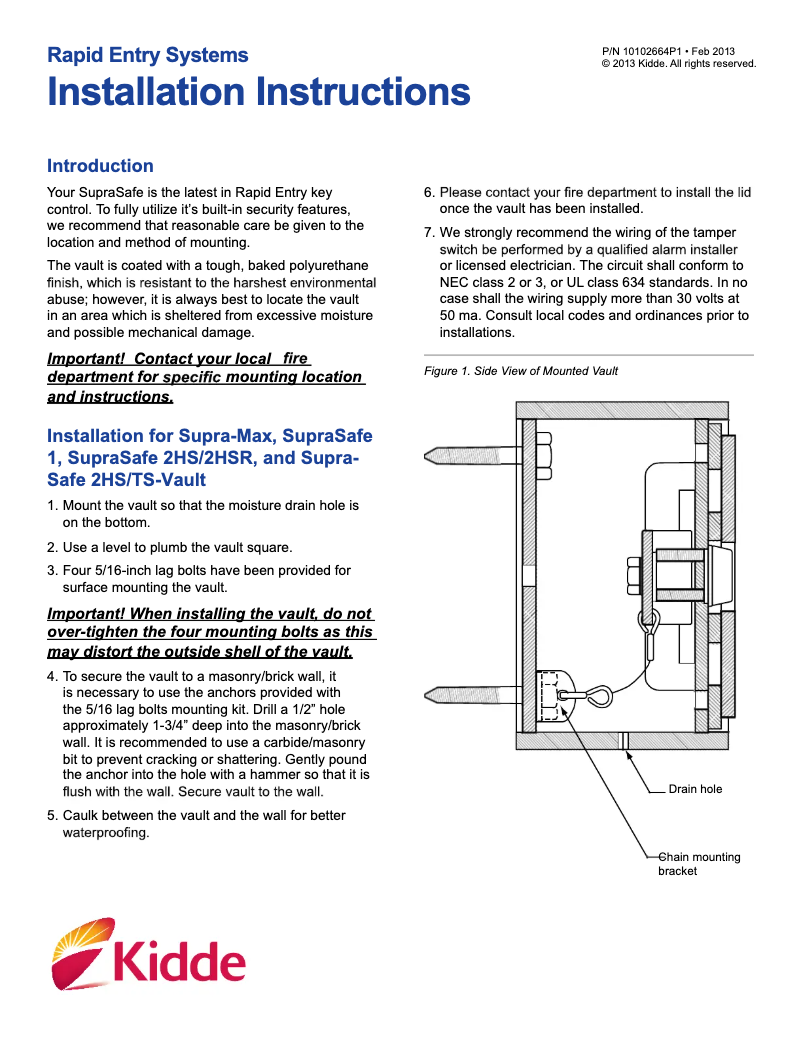 Rapid Entry Systems
Installation Instructions

P/N 10102664P1 • Feb 2013
© 2013 Kidde. All rights reserved.

Introduction

Your SupraSafe is the latest in Rapid Entry key control. To fully utilize it's built-in security features, we recommend that reasonable care be given to the location and method of mounting.

The vault is coated with a tough, baked polyurethane finish, which is resistant to the harshest environmental abuse; however, it is always best to locate the vault in an area which is sheltered from excessive moisture and possible mechanical damage.

Important! Contact your local fire department for specific mounting location and instructions.

Installation for Supra-Max, SupraSafe 1, SupraSafe 2HS/2HSR, and Supra-Safe 2HS/TS-Vault

1. Mount the vault so that the moisture drain hole is on the bottom.

2. Use a level to plumb the vault square.

3. Four 5/16-inch lag bolts have been provided for surface mounting the vault.

Important! When installing the vault, do not over-tighten the four mounting bolts as this may distort the outside shell of the vault.

4. To secure the vault to a masonry/brick wall, it is necessary to use the anchors provided with the 5/16 lag bolts mounting kit. Drill a 1/2" hole approximately 1-3/4" deep into the masonry/brick wall. It is recommended to use a carbide/masonry bit to prevent cracking or shattering. Gently pound the anchor into the hole with a hammer so that it is flush with the wall. Secure vault to the wall.

5. Caulk between the vault and the wall for better waterproofing.

6. Please contact your fire department to install the lid once the vault has been installed.

7. We strongly recommend the wiring of the tamper switch be performed by a qualified alarm installer or licensed electrician. The circuit shall conform to NEC class 2 or 3, or UL class 634 standards. In no case shall the wiring supply more than 30 volts at 50 ma. Consult local codes and ordinances prior to installations.

Figure 1. Side View of Mounted Vault

Drain hole

Chain mounting bracket

Kidde