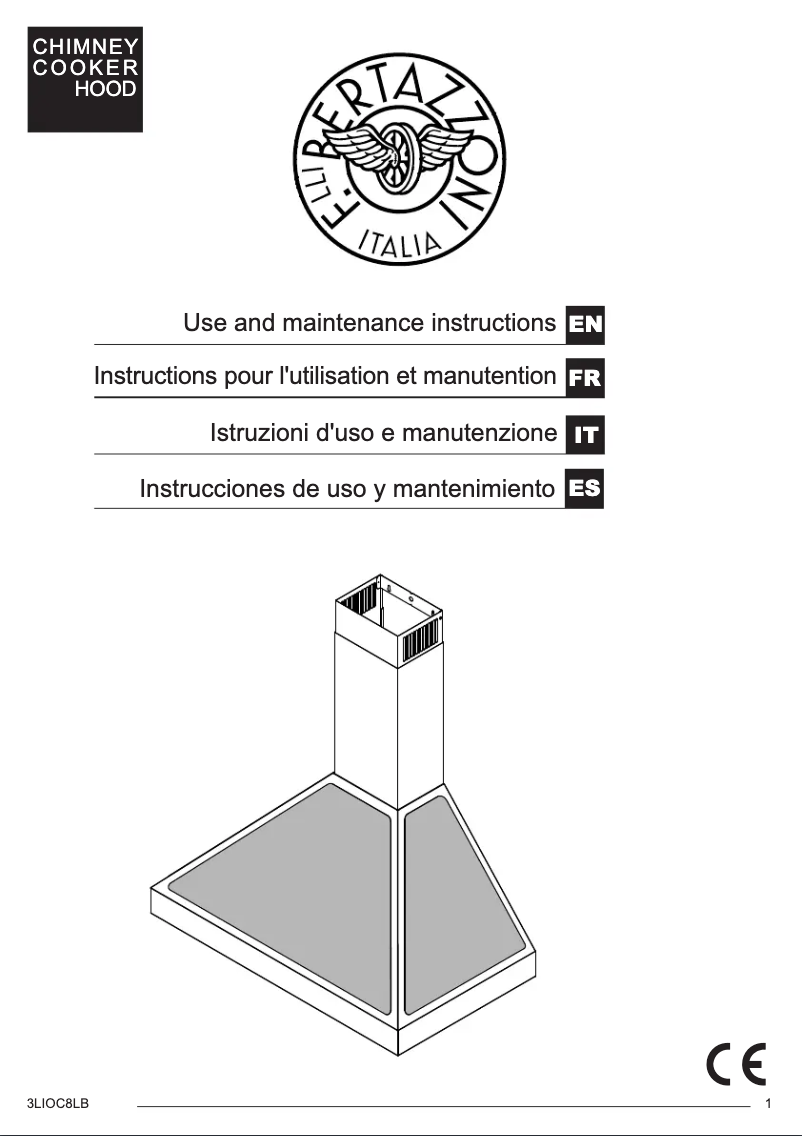 CHIMNEY COOKER HOOD

F.LLI BERTAZZONI
ITALIA

Use and maintenance instructions EN

Instructions pour l'utilisation et manutention FR

Istruzioni d'uso e manutenzione IT

Instrucciones de uso y mantenimiento ES

CE

3LIOC8LB

1