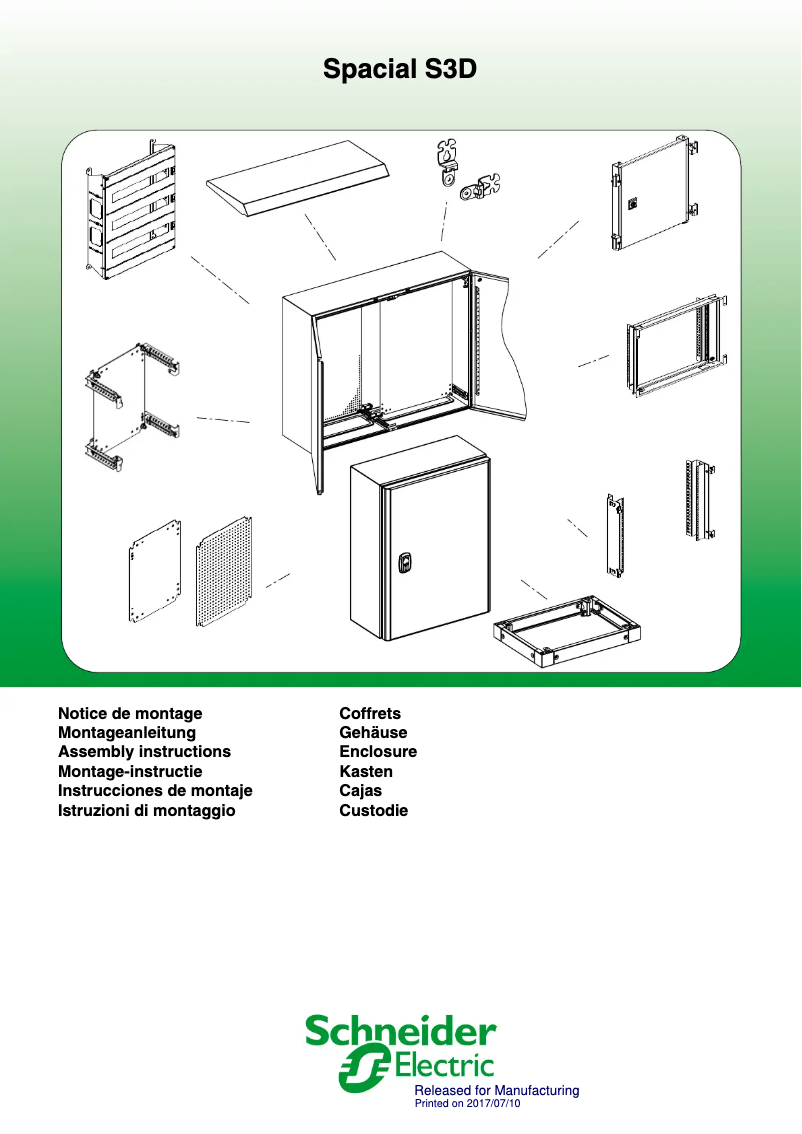 Spacial S3D

Notice de montage
Montageanleitung
Assembly instructions
Montage-instructie
Instrucciones de montaje
Istruzioni di montaggio

Coffrets
Gehäuse
Enclosure
Kasten
Cajas
Custodie

Schneider Electric

Released for Manufacturing
Printed on 2017/07/10