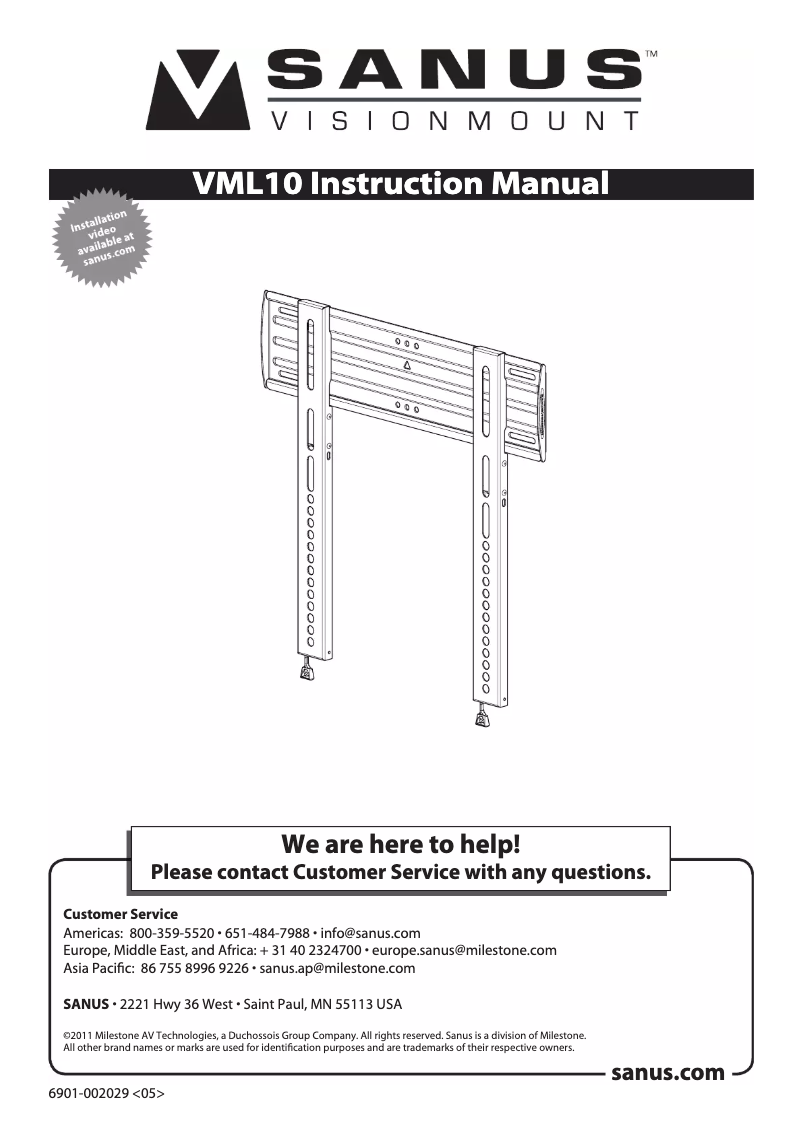 SANUS™
VISIONMOUNT

VML10 Instruction Manual

Installation video available at sanus.com

We are here to help!
Please contact Customer Service with any questions.

Customer Service
Americas: 800-359-5520 • 651-484-7988 • info@sanus.com
Europe, Middle East, and Africa: + 31 40 2324700 • europe.sanus@milestone.com
Asia Pacific: 86 755 8996 9226 • sanus.ap@milestone.com

SANUS • 2221 Hwy 36 West • Saint Paul, MN 55113 USA

©2011 Milestone AV Technologies, a Duchossois Group Company. All rights reserved. Sanus is a division of Milestone. All other brand names or marks are used for identification purposes and are trademarks of their respective owners.

sanus.com

6901-002029 <05>