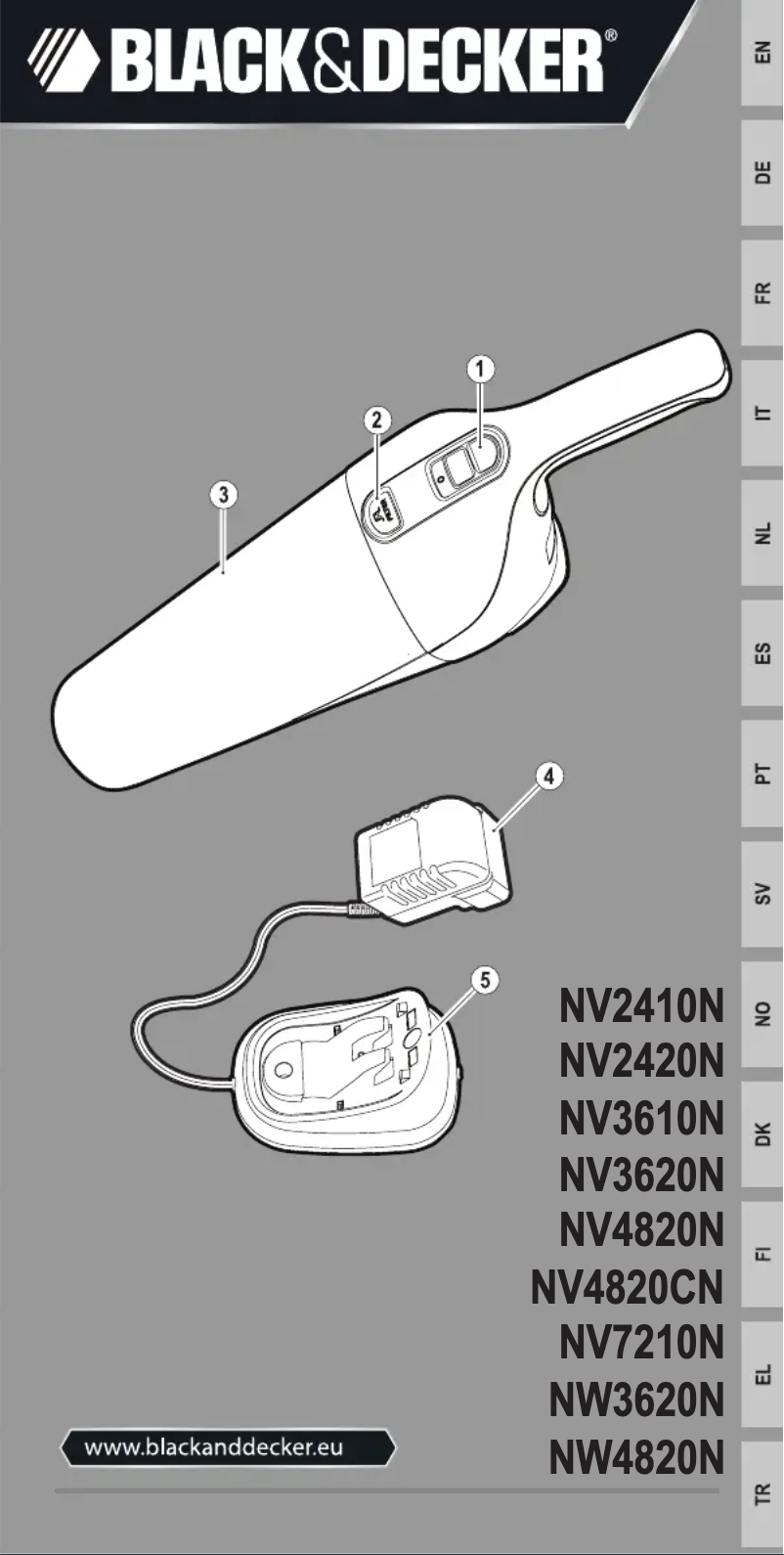 BLACK&DECKER®

EN
DE
FR
IT
NL
ES
PT
SV
NO
DK
FI
EL
TR

1
2
3
4
5

NV2410N
NV2420N
NV3610N
NV3620N
NV4820N
NV4820CN
NV7210N
NW3620N
NW4820N

www.blackanddecker.eu