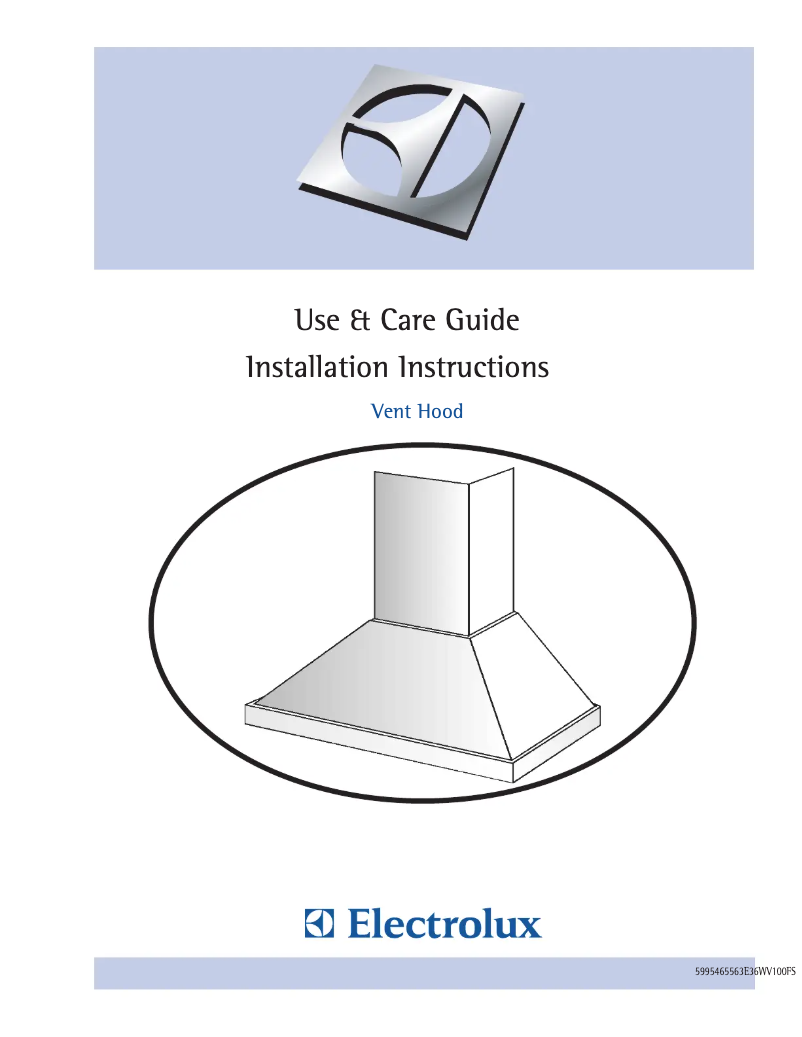 Use & Care Guide
Installation Instructions

Vent Hood

Electrolux

5995465563E36WV100FS