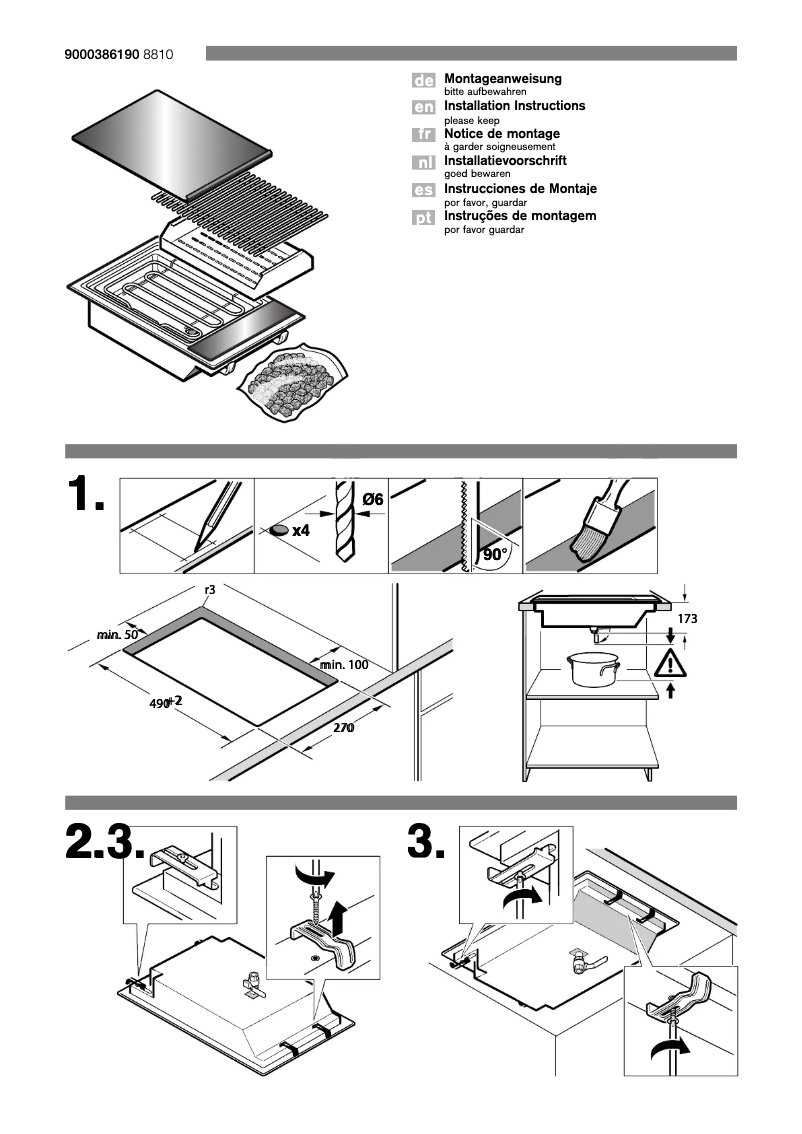 9000386190 8810

de Montageanweisung
bitte aufbewahren
en Installation Instructions
please keep
fr Notice de montage
à garder soigneusement
nl Installatievoorschrift
goed bewaren
es Instrucciones de Montaje
por favor, guardar
pt Instruções de montagem
por favor guardar

1.

x4

Ø6

90°

r3

min. 50

min. 100

$490^{+2}$

270

173

2.3.

3.