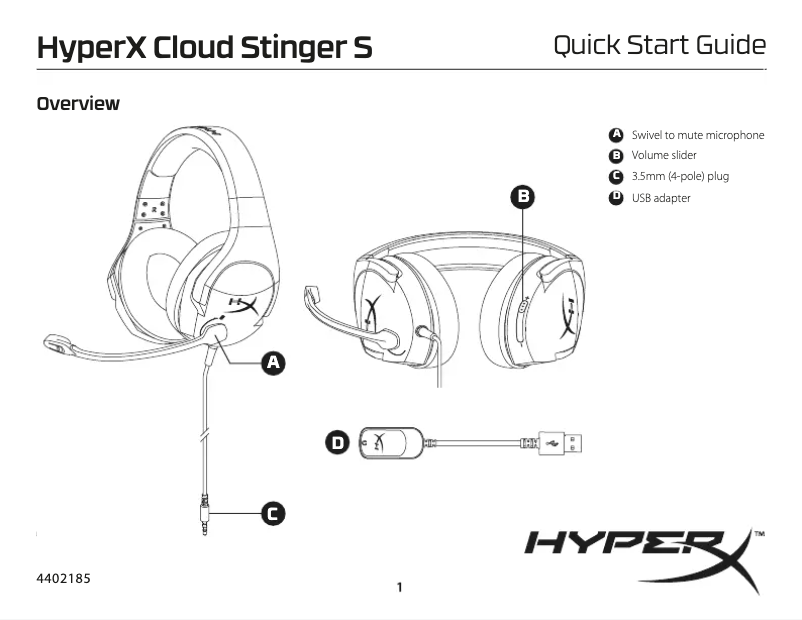 HyperX Cloud Stinger S

Quick Start Guide

Overview

A Swivel to mute microphone
B Volume slider
C 3.5mm (4-pole) plug
D USB adapter

B

A

D

C

HYPERX™

4402185

1