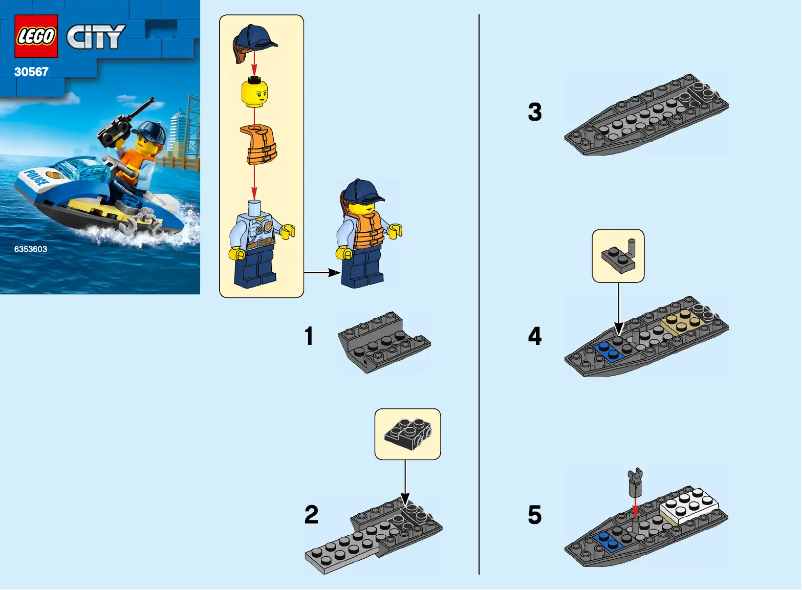 LEGO CITY
30567
POLICE
6353603

1

2

3

4

5