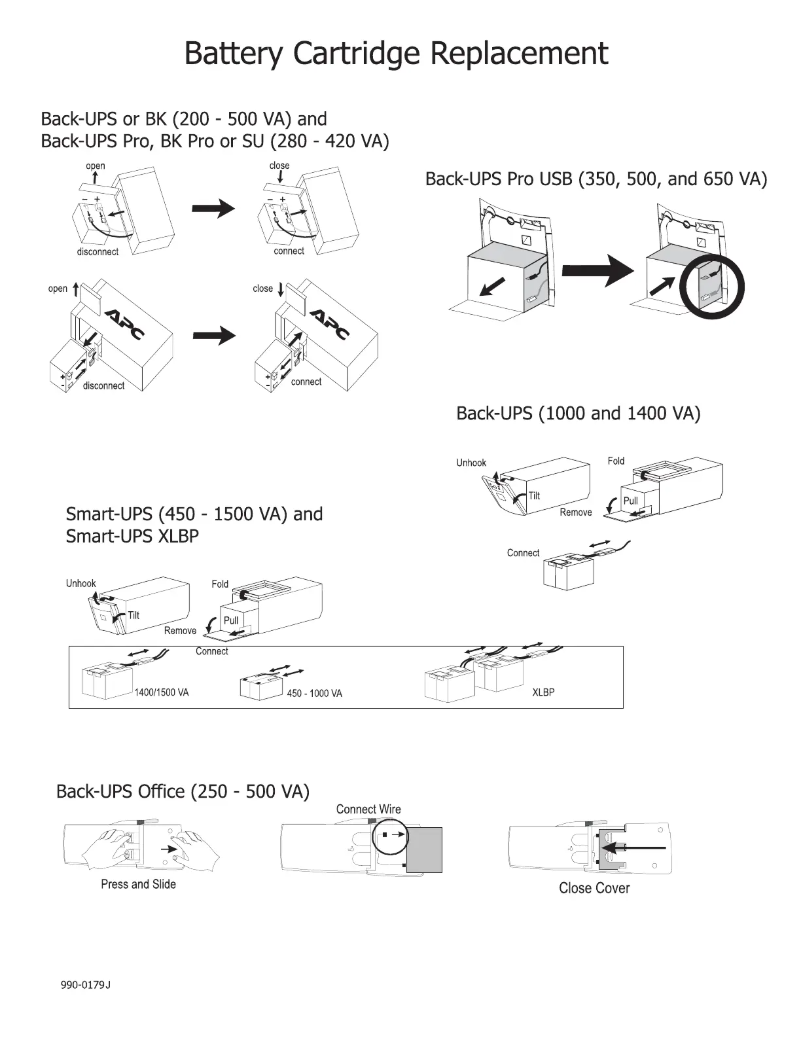 Battery Cartridge Replacement

Back-UPS or BK (200 - 500 VA) and
Back-UPS Pro, BK Pro or SU (280 - 420 VA)

open

disconnect

close

connect

open

APC

disconnect

close

APC

connect

Back-UPS Pro USB (350, 500, and 650 VA)

Back-UPS (1000 and 1400 VA)

Unhook

Tilt

Remove

Fold

Pull

Connect

Smart-UPS (450 - 1500 VA) and
Smart-UPS XLBP

Unhook

Tilt

Remove

Fold

Pull

Connect

1400/1500 VA

450 - 1000 VA

XLBP

Back-UPS Office (250 - 500 VA)

Press and Slide

Connect Wire

Close Cover

990-0179J