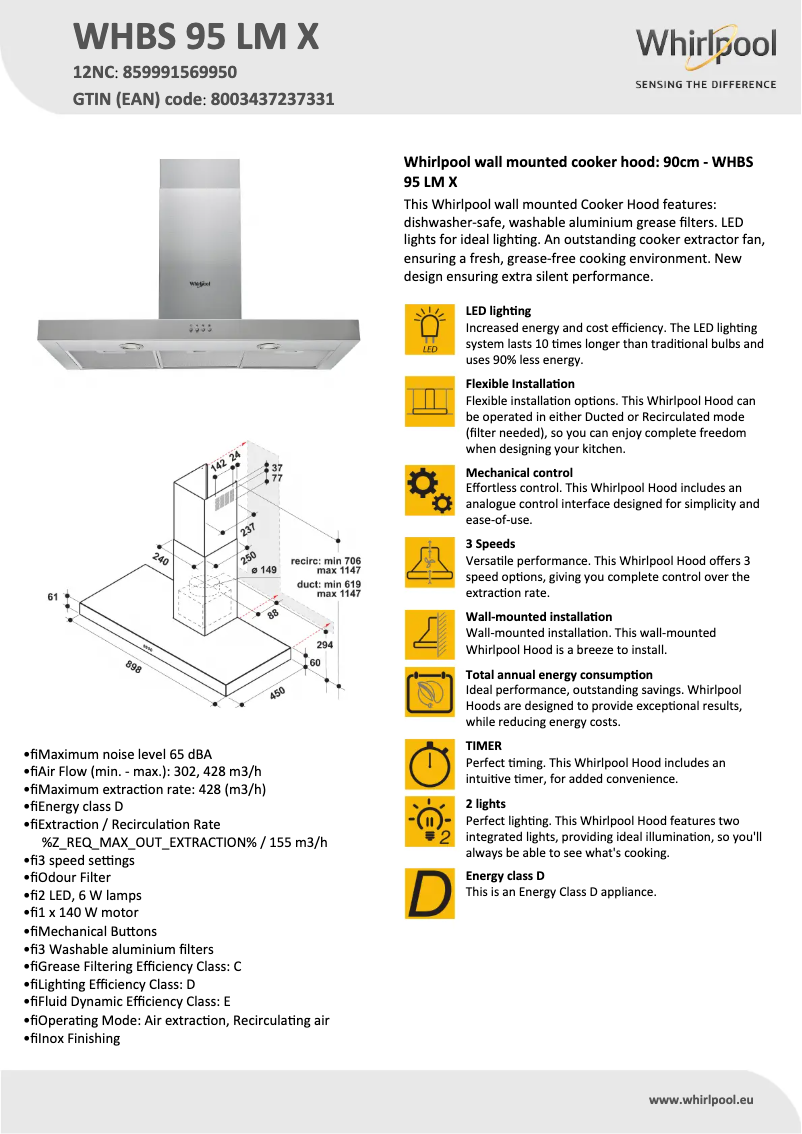 WHBS 95 LM X
12NC: 859991569950
GTIN (EAN) code: 8003437237331

Whirlpool
SENSING THE DIFFERENCE

Whirlpool

142 24
37
77
237
240
250
ø 149
recirc: min 706 max 1147
duct: min 619 max 1147
61
88
294
60
898
450

•fiMaximum noise level 65 dBA
•fiAir Flow (min. - max.): 302, 428 m3/h
•fiMaximum extraction rate: 428 (m3/h)
•fiEnergy class D
•fiExtraction / Recirculation Rate %Z_REQ_MAX_OUT_EXTRACTION% / 155 m3/h
•fi3 speed settings
•fiOdour Filter
•fi2 LED, 6 W lamps
•fi1 x 140 W motor
•fiMechanical Buttons
•fi3 Washable aluminium filters
•fiGrease Filtering Efficiency Class: C
•fiLighting Efficiency Class: D
•fiFluid Dynamic Efficiency Class: E
•fiOperating Mode: Air extraction, Recirculating air
•fiInox Finishing

Whirlpool wall mounted cooker hood: 90cm - WHBS 95 LM X
This Whirlpool wall mounted Cooker Hood features: dishwasher-safe, washable aluminium grease filters. LED lights for ideal lighting. An outstanding cooker extractor fan, ensuring a fresh, grease-free cooking environment. New design ensuring extra silent performance.

LED
LED lighting
Increased energy and cost efficiency. The LED lighting system lasts 10 times longer than traditional bulbs and uses 90% less energy.

Flexible Installation
Flexible installation options. This Whirlpool Hood can be operated in either Ducted or Recirculated mode (filter needed), so you can enjoy complete freedom when designing your kitchen.

Mechanical control
Effortless control. This Whirlpool Hood includes an analogue control interface designed for simplicity and ease-of-use.

3 Speeds
Versatile performance. This Whirlpool Hood offers 3 speed options, giving you complete control over the extraction rate.

Wall-mounted installation
Wall-mounted installation. This wall-mounted Whirlpool Hood is a breeze to install.

Total annual energy consumption
Ideal performance, outstanding savings. Whirlpool Hoods are designed to provide exceptional results, while reducing energy costs.

TIMER
Perfect timing. This Whirlpool Hood includes an intuitive timer, for added convenience.

2
2 lights
Perfect lighting. This Whirlpool Hood features two integrated lights, providing ideal illumination, so you'll always be able to see what's cooking.

D
Energy class D
This is an Energy Class D appliance.

www.whirlpool.eu