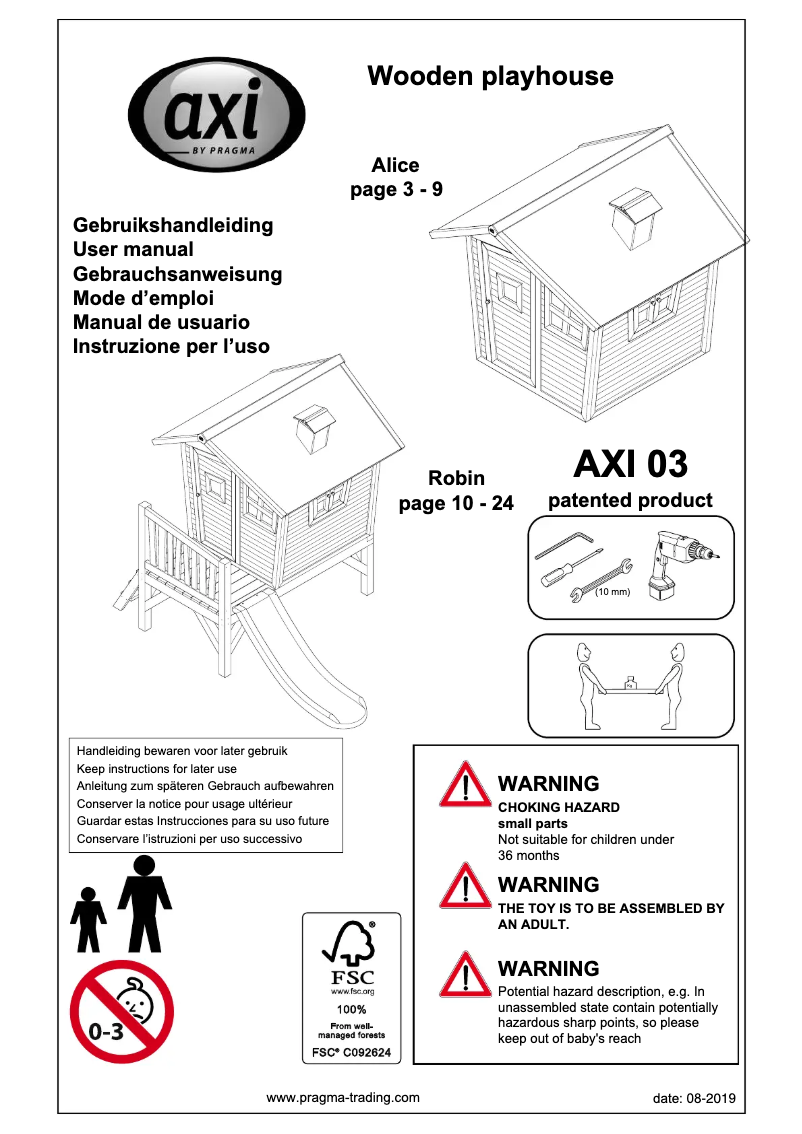 axi
BY PRAGMA

Wooden playhouse

Alice
page 3 - 9

Gebruikshandleiding
User manual
Gebrauchsanweisung
Mode d'emploi
Manual de usuario
Instruzione per l'uso

Robin
page 10 - 24

AXI 03
patented product

(10 mm)

Handleiding bewaren voor later gebruik
Keep instructions for later use
Anleitung zum späteren Gebrauch aufbewahren
Conserver la notice pour usage ultérieur
Guardar estas Instrucciones para su uso future
Conservare l'istruzioni per uso successivo

0-3

FSC
www.fsc.org
100%
From well-managed forests
FSC® C092624

WARNING
CHOKING HAZARD
small parts
Not suitable for children under 36 months

WARNING
THE TOY IS TO BE ASSEMBLED BY AN ADULT.

WARNING
Potential hazard description, e.g. In unassembled state contain potentially hazardous sharp points, so please keep out of baby's reach

www.pragma-trading.com

date: 08-2019