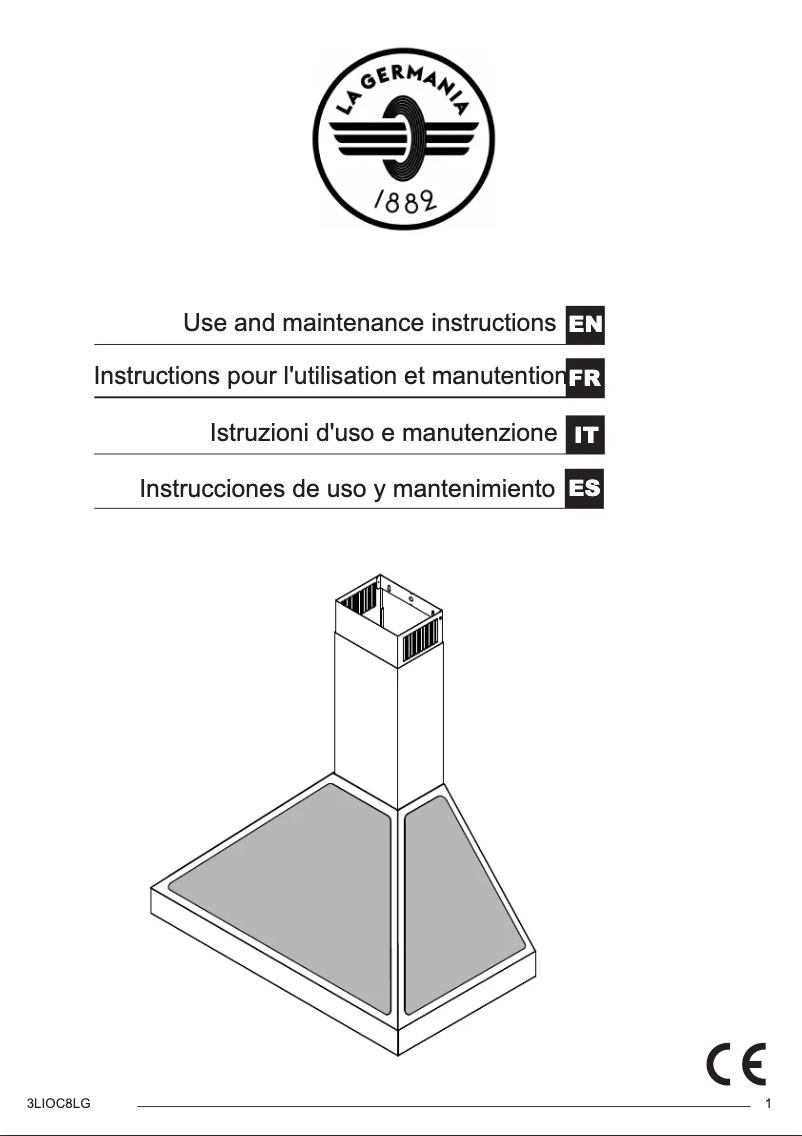 LA GERMANIA
1882

Use and maintenance instructions EN

Instructions pour l'utilisation et manutention FR

Istruzioni d'uso e manutenzione IT

Instrucciones de uso y mantenimiento ES

CE

3LIOC8LG

1