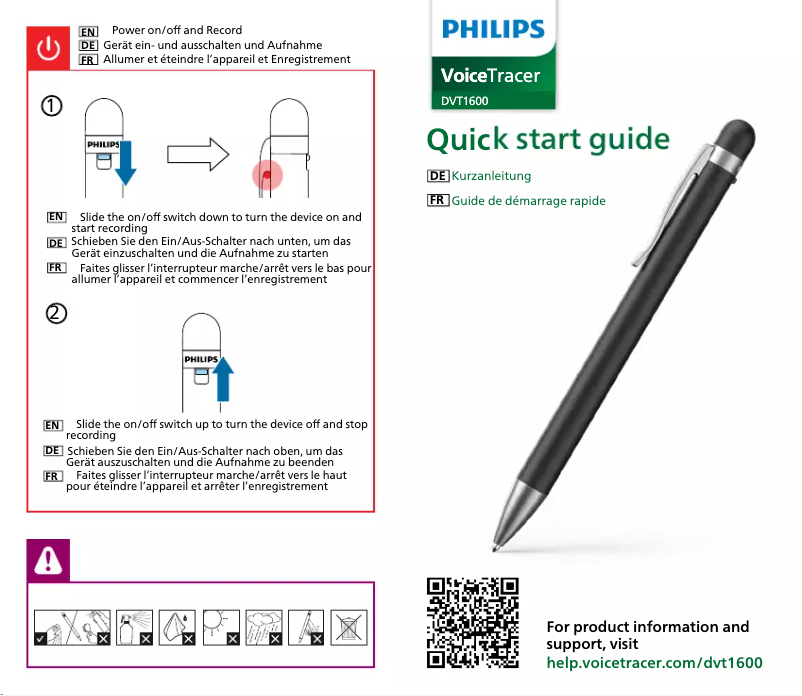 EN Power on/off and Record
DE Gerät ein- und ausschalten und Aufnahme
FR Allumer et éteindre l'appareil et Enregistrement

①

PHILIPS

EN Slide the on/off switch down to turn the device on and start recording
DE Schieben Sie den Ein/Aus-Schalter nach unten, um das Gerät einzuschalten und die Aufnahme zu starten
FR Faites glisser l'interrupteur marche/arrêt vers le bas pour allumer l'appareil et commencer l'enregistrement

②

PHILIPS

EN Slide the on/off switch up to turn the device off and stop recording
DE Schieben Sie den Ein/Aus-Schalter nach oben, um das Gerät auszuschalten und die Aufnahme zu beenden
FR Faites glisser l'interrupteur marche/arrêt vers le haut pour éteindre l'appareil et arrêter l'enregistrement

PHILIPS

VoiceTracer
DVT1600

Quick start guide

DE Kurzanleitung

FR Guide de démarrage rapide

For product information and support, visit
help.voicetracer.com/dvt1600