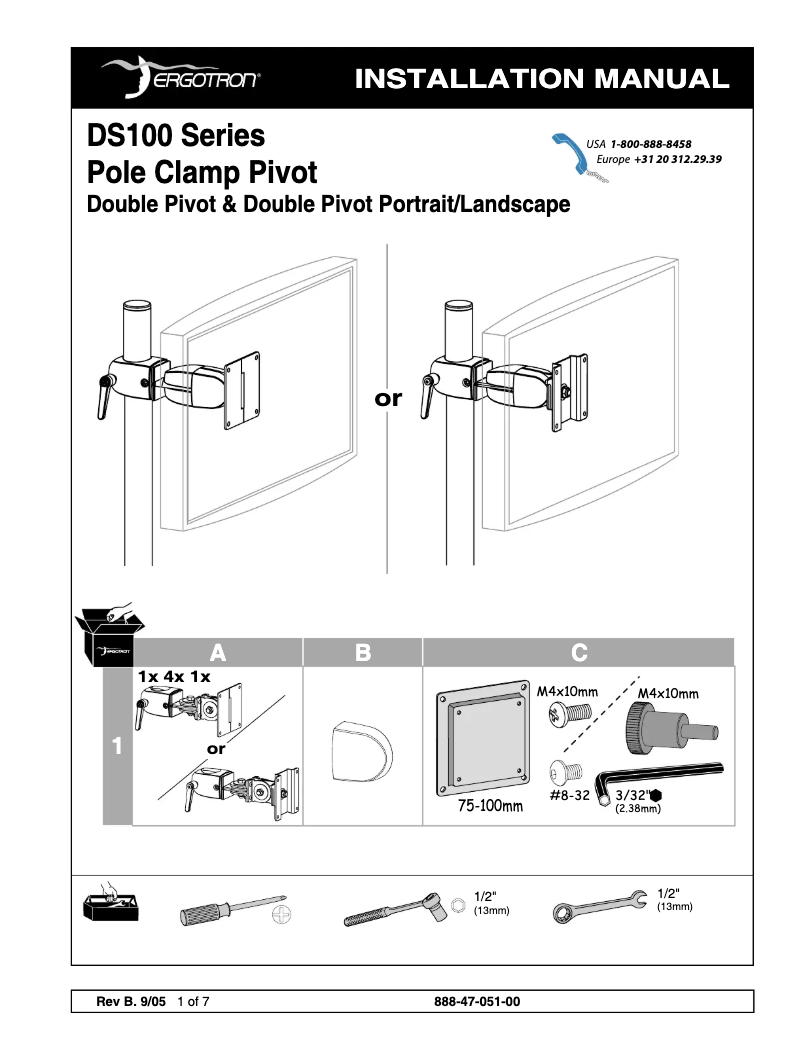 ERGOTRON®

INSTALLATION MANUAL

DS100 Series
Pole Clamp Pivot
Double Pivot & Double Pivot Portrait/Landscape

USA 1-800-888-8458
Europe +31 20 312.29.39

or

ERGOTRON

A

B

C

1

1x 4x 1x

or

75-100mm

M4x10mm

M4x10mm

#8-32

3/32"
(2.38mm)

1/2"
(13mm)

1/2"
(13mm)

Rev B. 9/05 1 of 7

888-47-051-00