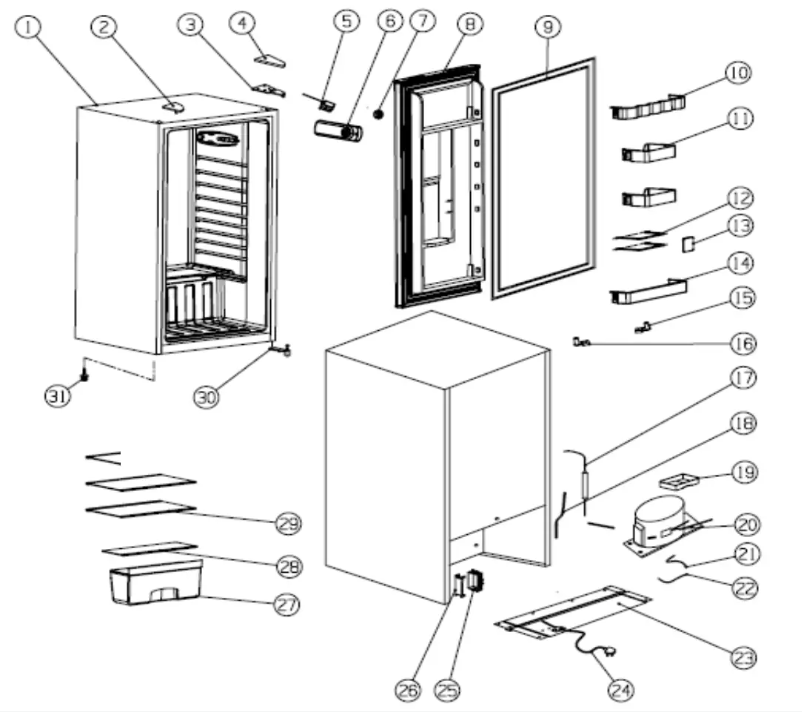 1
2
3
4
5
6
7
8
9
10
11
12
13
14
15
16
17
18
19
20
21
22
23
24
25
26
27
28
29
30
31