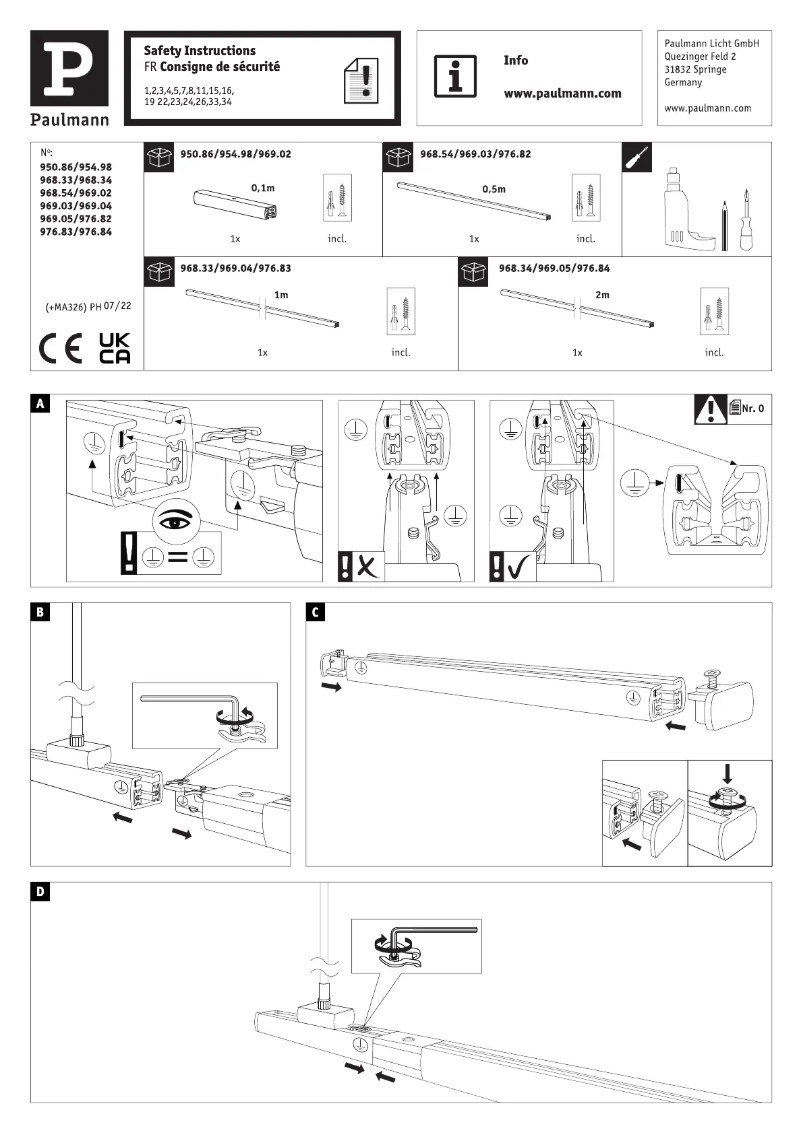 P
Paulmann

Safety Instructions
FR Consigne de sécurité
1,2,3,4,5,7,8,11,15,16, 19 22,23,24,26,33,34

Info
www.paulmann.com

Paulmann Licht GmbH
Quezinger Feld 2
31832 Springe
Germany
www.paulmann.com

N°:
950.86/954.98
968.33/968.34
968.54/969.02
969.03/969.04
969.05/976.82
976.83/976.84

(+MA326) PH 07/22

CE UK CA

950.86/954.98/969.02
0,1m
1x incl.

968.54/969.03/976.82
0,5m
1x incl.

968.33/969.04/976.83
1m
1x incl.

968.34/969.05/976.84
2m
1x incl.

A
Nr. 0

B

C

D