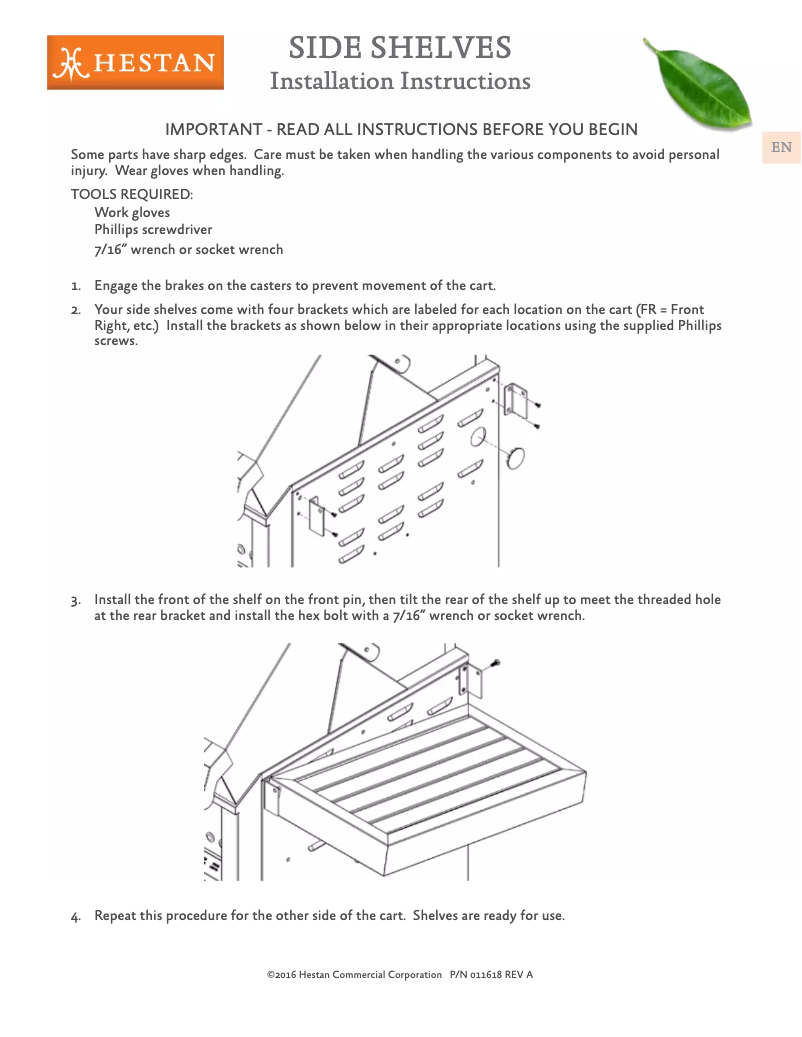 HESTAN

SIDE SHELVES
Installation Instructions

EN

IMPORTANT - READ ALL INSTRUCTIONS BEFORE YOU BEGIN

Some parts have sharp edges. Care must be taken when handling the various components to avoid personal injury. Wear gloves when handling.

TOOLS REQUIRED:
Work gloves
Phillips screwdriver
7/16" wrench or socket wrench

1. Engage the brakes on the casters to prevent movement of the cart.
2. Your side shelves come with four brackets which are labeled for each location on the cart (FR = Front Right, etc.) Install the brackets as shown below in their appropriate locations using the supplied Phillips screws.

3. Install the front of the shelf on the front pin, then tilt the rear of the shelf up to meet the threaded hole at the rear bracket and install the hex bolt with a 7/16" wrench or socket wrench.

4. Repeat this procedure for the other side of the cart. Shelves are ready for use.

©2016 Hestan Commercial Corporation P/N 011618 REV A