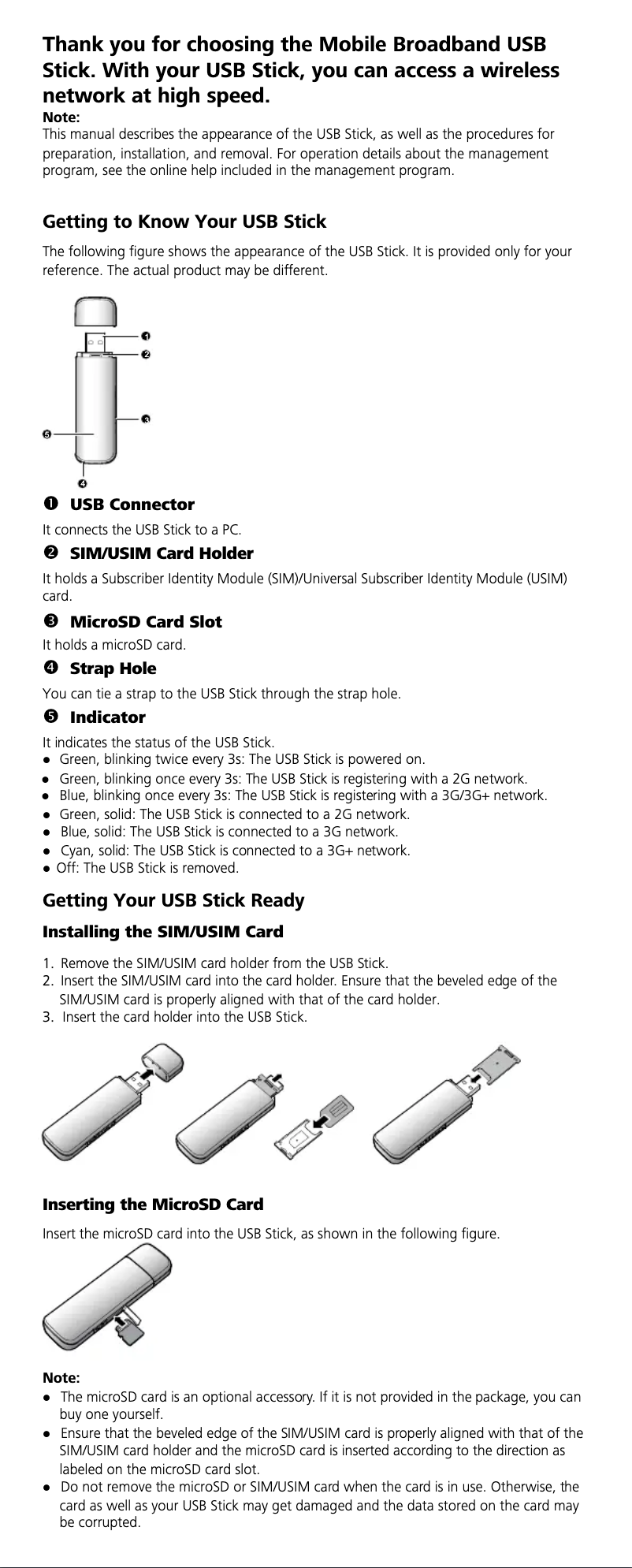 Thank you for choosing the Mobile Broadband USB Stick. With your USB Stick, you can access a wireless network at high speed.

Note:
This manual describes the appearance of the USB Stick, as well as the procedures for preparation, installation, and removal. For operation details about the management program, see the online help included in the management program.

Getting to Know Your USB Stick

The following figure shows the appearance of the USB Stick. It is provided only for your reference. The actual product may be different.

❶
❷
❸
❺
❹

❶ USB Connector
It connects the USB Stick to a PC.

❷ SIM/USIM Card Holder
It holds a Subscriber Identity Module (SIM)/Universal Subscriber Identity Module (USIM) card.

❸ MicroSD Card Slot
It holds a microSD card.

❹ Strap Hole
You can tie a strap to the USB Stick through the strap hole.

❺ Indicator
It indicates the status of the USB Stick.
● Green, blinking twice every 3s: The USB Stick is powered on.
● Green, blinking once every 3s: The USB Stick is registering with a 2G network.
● Blue, blinking once every 3s: The USB Stick is registering with a 3G/3G+ network.
● Green, solid: The USB Stick is connected to a 2G network.
● Blue, solid: The USB Stick is connected to a 3G network.
● Cyan, solid: The USB Stick is connected to a 3G+ network.
● Off: The USB Stick is removed.

Getting Your USB Stick Ready

Installing the SIM/USIM Card

1. Remove the SIM/USIM card holder from the USB Stick.
2. Insert the SIM/USIM card into the card holder. Ensure that the beveled edge of the SIM/USIM card is properly aligned with that of the card holder.
3. Insert the card holder into the USB Stick.

Inserting the MicroSD Card

Insert the microSD card into the USB Stick, as shown in the following figure.

Note:
● The microSD card is an optional accessory. If it is not provided in the package, you can buy one yourself.
● Ensure that the beveled edge of the SIM/USIM card is properly aligned with that of the SIM/USIM card holder and the microSD card is inserted according to the direction as labeled on the microSD card slot.
● Do not remove the microSD or SIM/USIM card when the card is in use. Otherwise, the card as well as your USB Stick may get damaged and the data stored on the card may be corrupted.