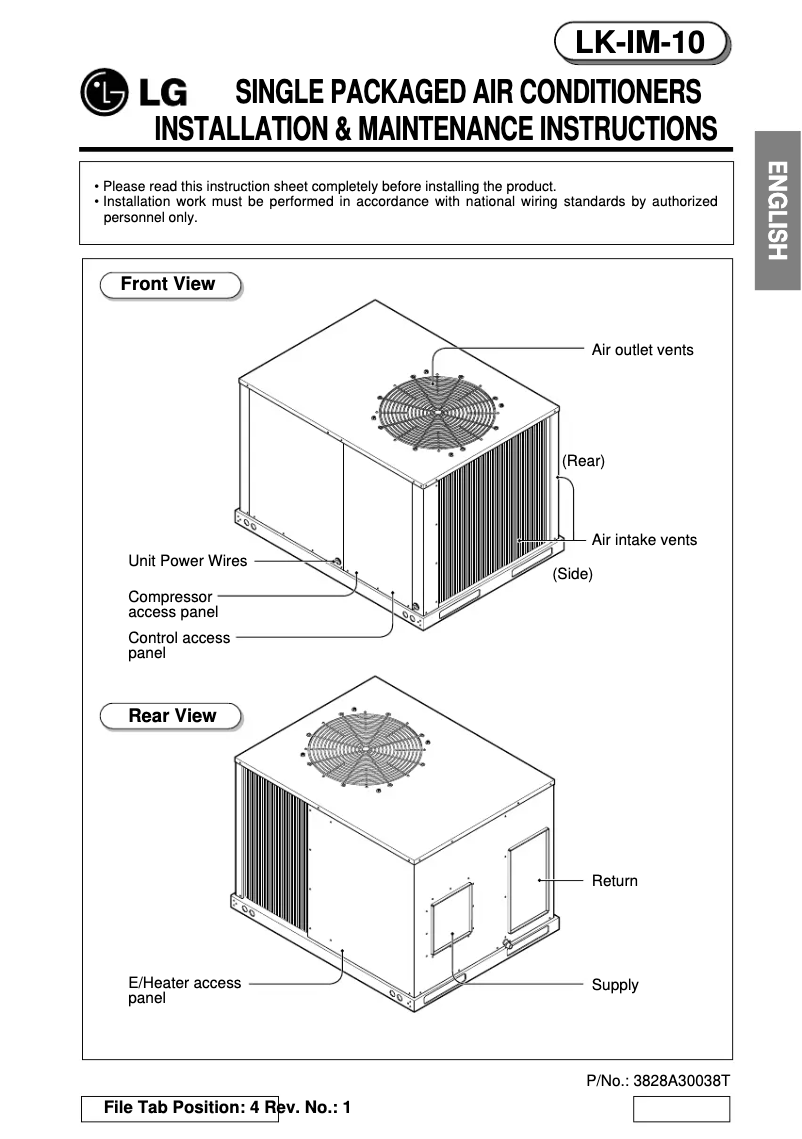 LK-IM-10

LG SINGLE PACKAGED AIR CONDITIONERS
INSTALLATION & MAINTENANCE INSTRUCTIONS

ENGLISH

• Please read this instruction sheet completely before installing the product.
• Installation work must be performed in accordance with national wiring standards by authorized personnel only.

Front View

Air outlet vents

(Rear)

Air intake vents

(Side)

Unit Power Wires

Compressor access panel

Control access panel

Rear View

Return

Supply

E/Heater access panel

P/No.: 3828A30038T

File Tab Position: 4 Rev. No.: 1