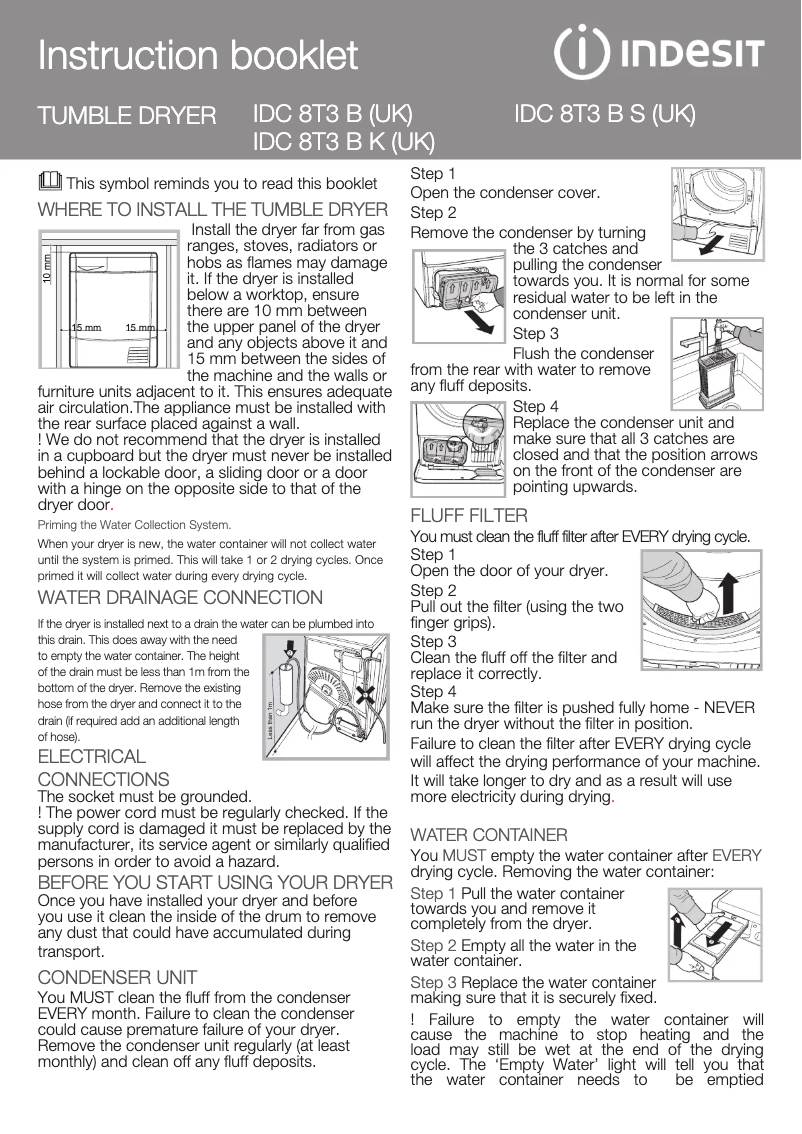 Instruction booklet

INDESIT

TUMBLE DRYER IDC 8T3 B (UK) IDC 8T3 B K (UK) IDC 8T3 B S (UK)

This symbol reminds you to read this booklet

WHERE TO INSTALL THE TUMBLE DRYER

10 mm
15 mm 15 mm

Install the dryer far from gas ranges, stoves, radiators or hobs as flames may damage it. If the dryer is installed below a worktop, ensure there are 10 mm between the upper panel of the dryer and any objects above it and 15 mm between the sides of the machine and the walls or furniture units adjacent to it. This ensures adequate air circulation.The appliance must be installed with the rear surface placed against a wall.
! We do not recommend that the dryer is installed in a cupboard but the dryer must never be installed behind a lockable door, a sliding door or a door with a hinge on the opposite side to that of the dryer door.

Priming the Water Collection System.

When your dryer is new, the water container will not collect water until the system is primed. This will take 1 or 2 drying cycles. Once primed it will collect water during every drying cycle.

WATER DRAINAGE CONNECTION

If the dryer is installed next to a drain the water can be plumbed into this drain. This does away with the need to empty the water container. The height of the drain must be less than 1m from the bottom of the dryer. Remove the existing hose from the dryer and connect it to the drain (if required add an additional length of hose).

Less than 1m

ELECTRICAL CONNECTIONS
The socket must be grounded.
! The power cord must be regularly checked. If the supply cord is damaged it must be replaced by the manufacturer, its service agent or similarly qualified persons in order to avoid a hazard.

BEFORE YOU START USING YOUR DRYER
Once you have installed your dryer and before you use it clean the inside of the drum to remove any dust that could have accumulated during transport.

CONDENSER UNIT
You MUST clean the fluff from the condenser EVERY month. Failure to clean the condenser could cause premature failure of your dryer. Remove the condenser unit regularly (at least monthly) and clean off any fluff deposits.

Step 1
Open the condenser cover.
Step 2
Remove the condenser by turning the 3 catches and pulling the condenser towards you. It is normal for some residual water to be left in the condenser unit.
Step 3
Flush the condenser from the rear with water to remove any fluff deposits.
Step 4
Replace the condenser unit and make sure that all 3 catches are closed and that the position arrows on the front of the condenser are pointing upwards.

FLUFF FILTER
You must clean the fluff filter after EVERY drying cycle.
Step 1
Open the door of your dryer.
Step 2
Pull out the filter (using the two finger grips).
Step 3
Clean the fluff off the filter and replace it correctly.
Step 4
Make sure the filter is pushed fully home - NEVER run the dryer without the filter in position.
Failure to clean the filter after EVERY drying cycle will affect the drying performance of your machine.
It will take longer to dry and as a result will use more electricity during drying.

WATER CONTAINER
You MUST empty the water container after EVERY drying cycle. Removing the water container:
Step 1 Pull the water container towards you and remove it completely from the dryer.
Step 2 Empty all the water in the water container.
Step 3 Replace the water container making sure that it is securely fixed.
! Failure to empty the water container will cause the machine to stop heating and the load may still be wet at the end of the drying cycle. The ‘Empty Water’ light will tell you that the water container needs to be emptied