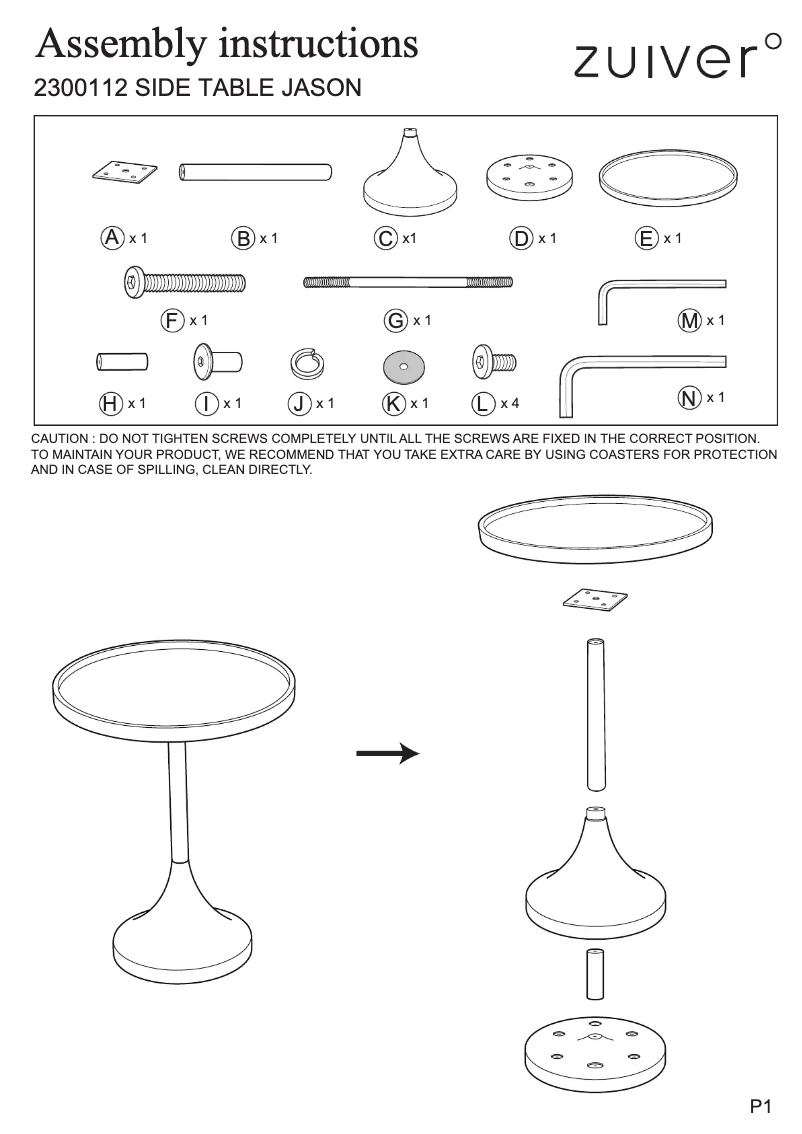 Assembly instructions

zuiver°

2300112 SIDE TABLE JASON

A x 1
B x 1
C x1
D x 1
E x 1
F x 1
G x 1
M x 1
H x 1
I x 1
J x 1
K x 1
L x 4
N x 1

CAUTION : DO NOT TIGHTEN SCREWS COMPLETELY UNTIL ALL THE SCREWS ARE FIXED IN THE CORRECT POSITION.
TO MAINTAIN YOUR PRODUCT, WE RECOMMEND THAT YOU TAKE EXTRA CARE BY USING COASTERS FOR PROTECTION AND IN CASE OF SPILLING, CLEAN DIRECTLY.

P1