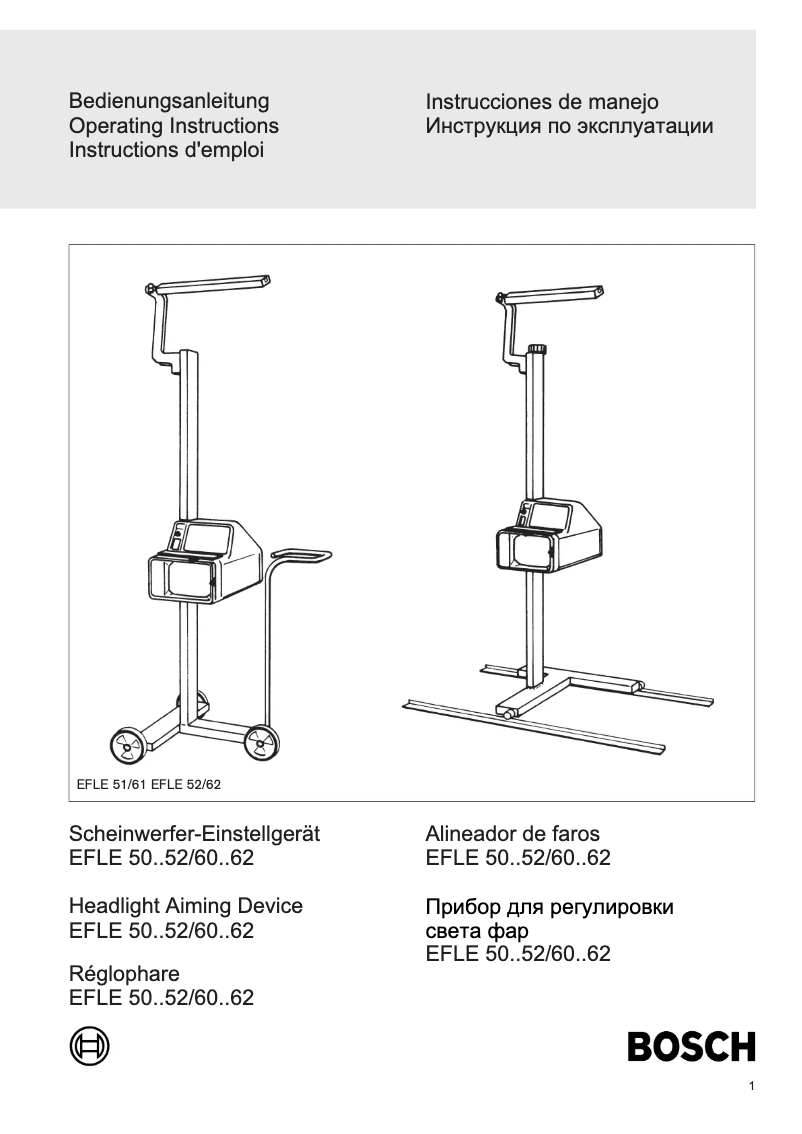 Bedienungsanleitung
Operating Instructions
Instructions d'emploi

Instrucciones de manejo
Инструкция по эксплуатации

EFLE 51/61 EFLE 52/62

Scheinwerfer-Einstellgerät
EFLE 50..52/60..62

Headlight Aiming Device
EFLE 50..52/60..62

Réglophare
EFLE 50..52/60..62

Alineador de faros
EFLE 50..52/60..62

Прибор для регулировки света фар
EFLE 50..52/60..62

BOSCH

1