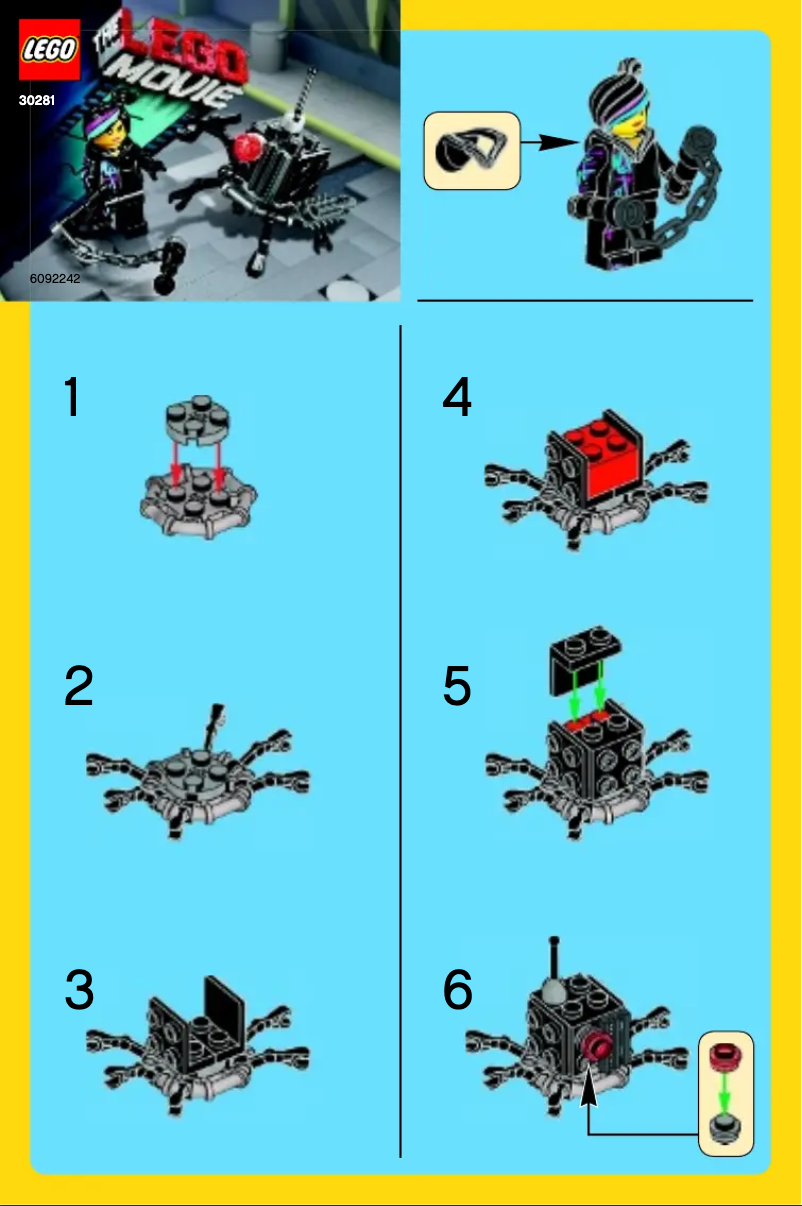 LEGO
THE LEGO MOVIE
30281
6092242

1

2

3

4

5

6