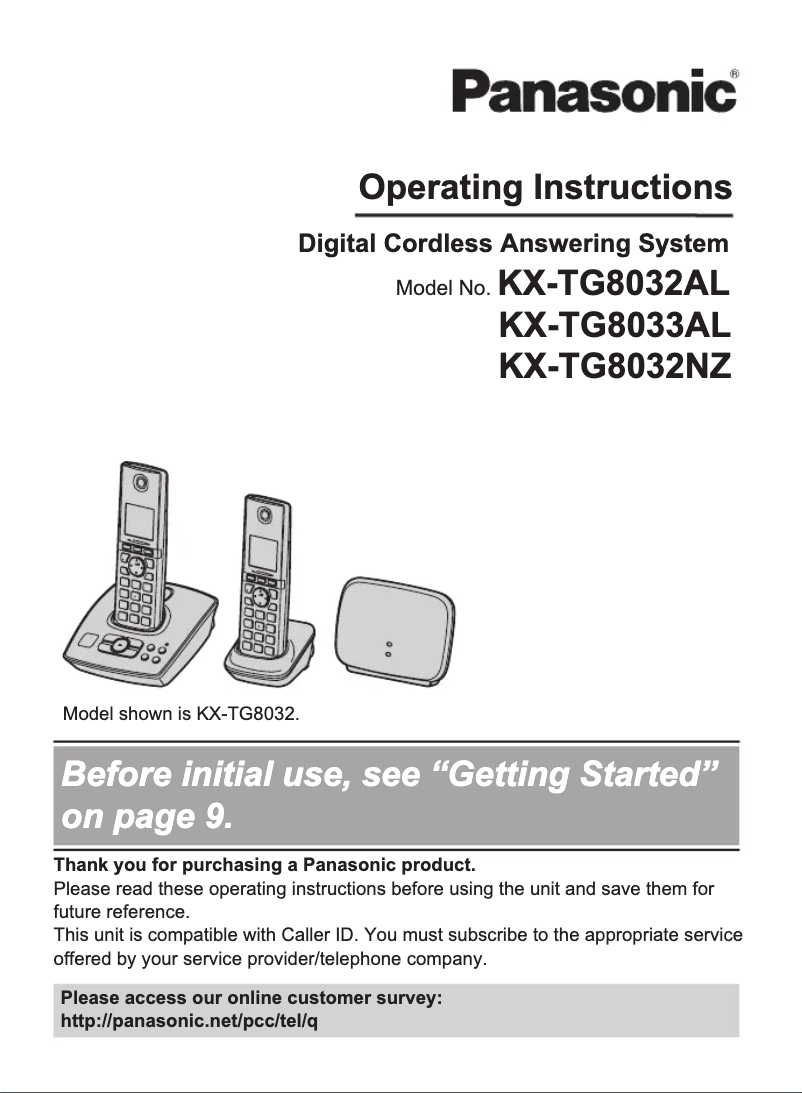 Panasonic®

Operating Instructions

Digital Cordless Answering System

Model No. KX-TG8032AL
KX-TG8033AL
KX-TG8032NZ

Model shown is KX-TG8032.

Before initial use, see “Getting Started” on page 9.

Thank you for purchasing a Panasonic product.
Please read these operating instructions before using the unit and save them for future reference.
This unit is compatible with Caller ID. You must subscribe to the appropriate service offered by your service provider/telephone company.

Please access our online customer survey:
http://panasonic.net/pcc/tel/q