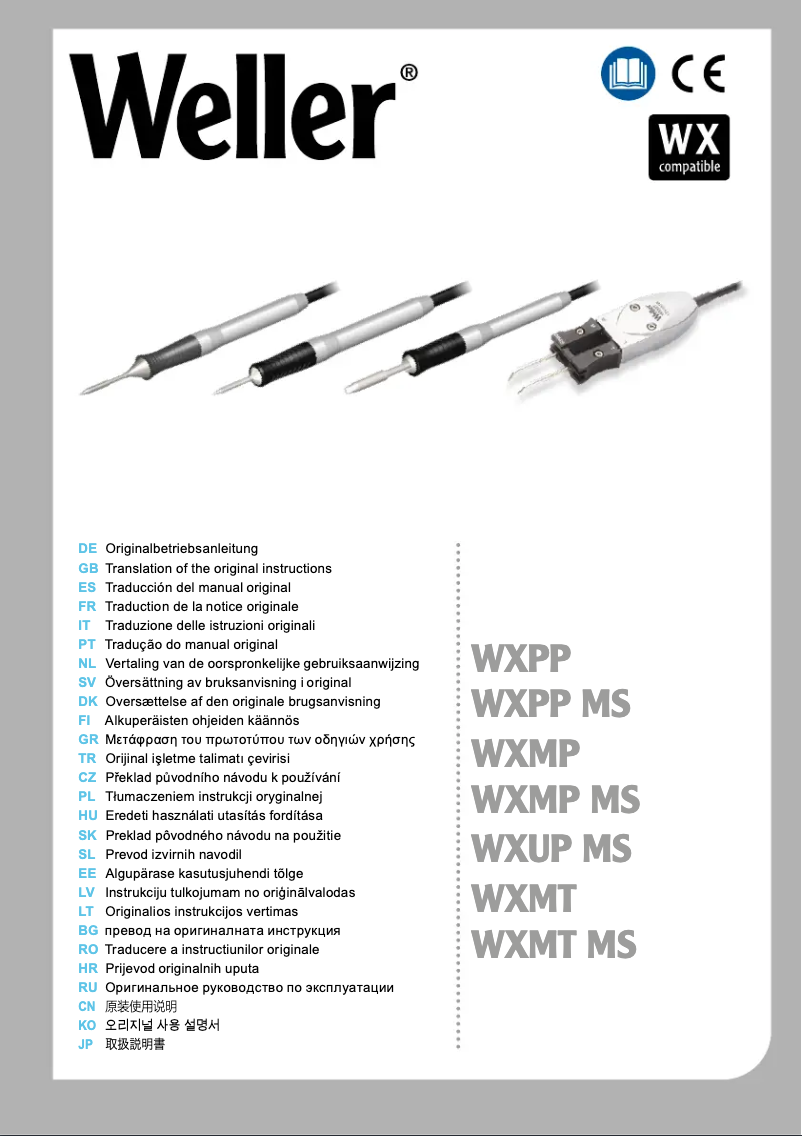 Weller®

CE

WX
compatible

DE Originalbetriebsanleitung
GB Translation of the original instructions
ES Traducción del manual original
FR Traduction de la notice originale
IT Traduzione delle istruzioni originali
PT Tradução do manual original
NL Vertaling van de oorspronkelijke gebruiksaanwijzing
SV Översättning av bruksanvisning i original
DK Oversættelse af den originale brugsanvisning
FI Alkuperäisten ohjeiden käännös
GR Μετάφραση του πρωτοτύπου των οδηγιών χρήσης
TR Orijinal işletme talimatı çevirisi
CZ Překlad původního návodu k používání
PL Tłumaczeniem instrukcji oryginalnej
HU Eredeti használati utasítás fordítása
SK Preklad pôvodného návodu na použitie
SL Prevod izvirnih navodil
EE Algupärase kasutusjuhendi tõlge
LV Instrukciju tulkojumam no oriģinālvalodas
LT Originalios instrukcijos vertimas
BG превод на оригиналната инструкция
RO Traducere a instructiunilor originale
HR Prijevod originalnih uputa
RU Оригинальное руководство по эксплуатации
CN 原装使用说明
KO 오리지널 사용 설명서
JP 取扱説明書

WXPP
WXPP MS
WXMP
WXMP MS
WXUP MS
WXMT
WXMT MS