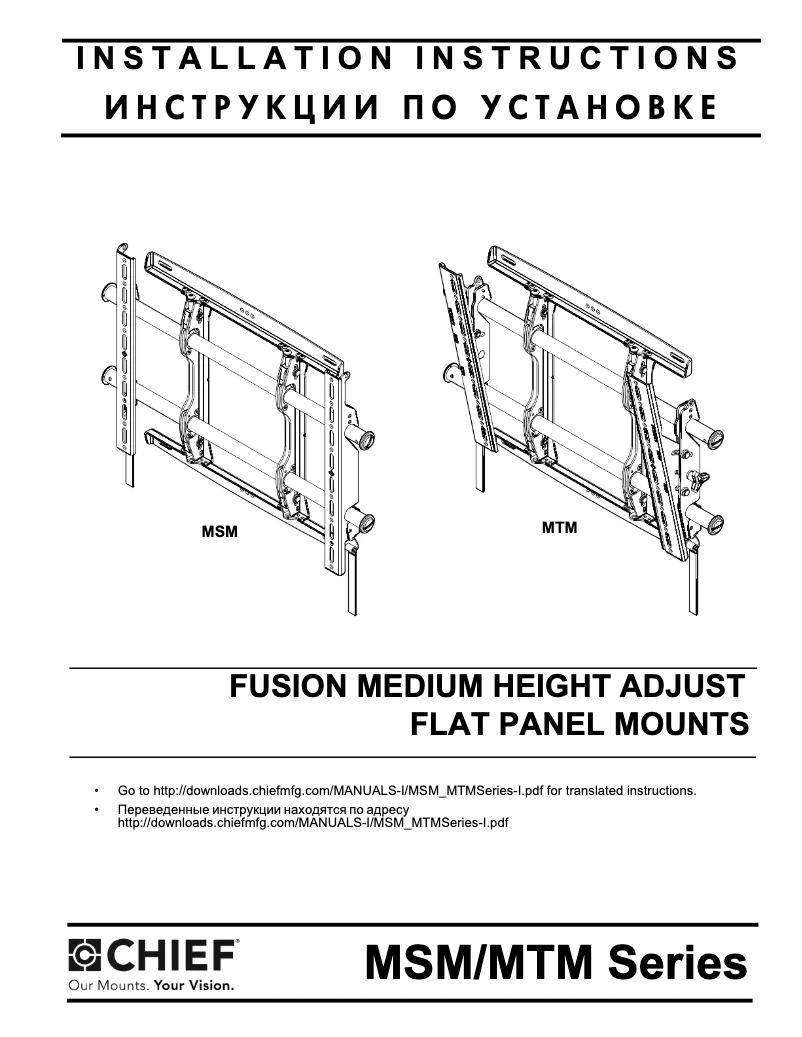 INSTALLATION INSTRUCTIONS
ИНСТРУКЦИИ ПО УСТАНОВКЕ

MSM

MTM

FUSION MEDIUM HEIGHT ADJUST
FLAT PANEL MOUNTS

• Go to http://downloads.chiefmfg.com/MANUALS-I/MSM_MTMSeries-I.pdf for translated instructions.
• Переведенные инструкции находятся по адресу http://downloads.chiefmfg.com/MANUALS-I/MSM_MTMSeries-I.pdf

CHIEF®
Our Mounts. Your Vision.

MSM/MTM Series