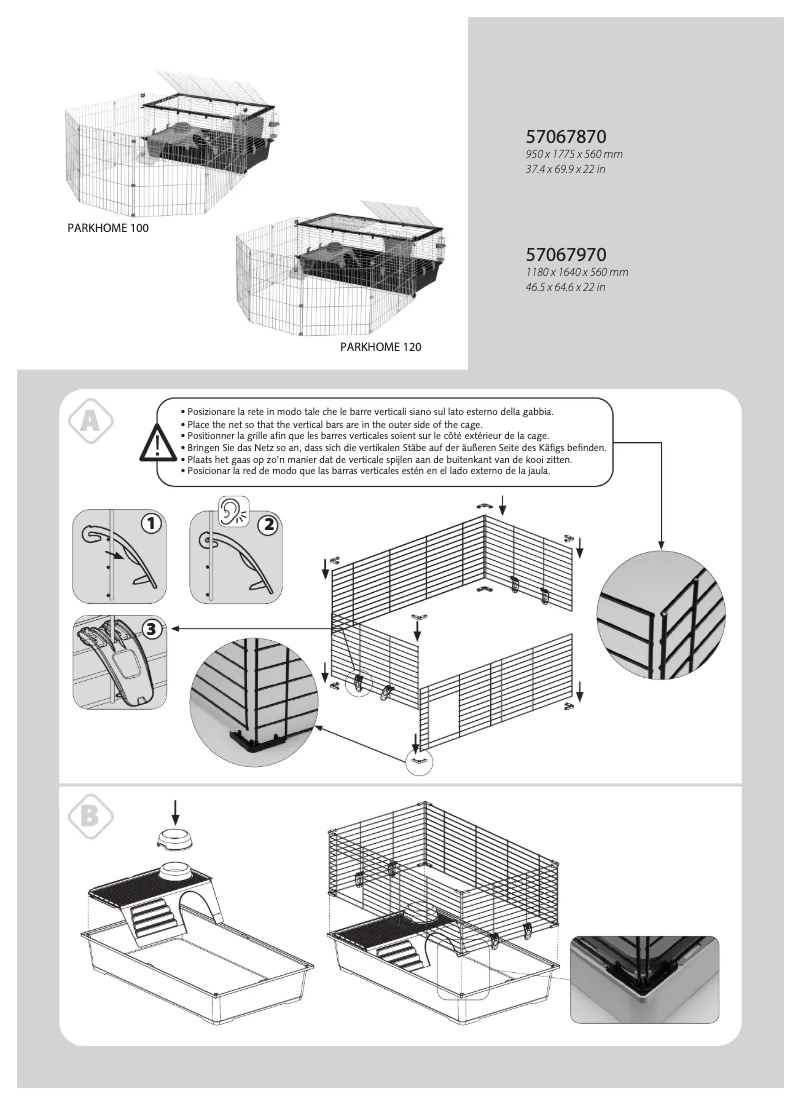 PARKHOME 100

PARKHOME 120

57067870
950 x 1775 x 560 mm
37.4 x 69.9 x 22 in

57067970
1180 x 1640 x 560 mm
46.5 x 64.6 x 22 in

A

• Posizionare la rete in modo tale che le barre verticali siano sul lato esterno della gabbia.
• Place the net so that the vertical bars are in the outer side of the cage.
• Positionner la grille afin que les barres verticales soient sur le côté extérieur de la cage.
• Bringen Sie das Netz so an, dass sich die vertikalen Stäbe auf der äußeren Seite des Käfigs befinden.
• Plaats het gaas op zo'n manier dat de verticale spijlen aan de buitenkant van de kooi zitten.
• Posicionar la red de modo que las barras verticales estén en el lado externo de la jaula.

1

2

3

B