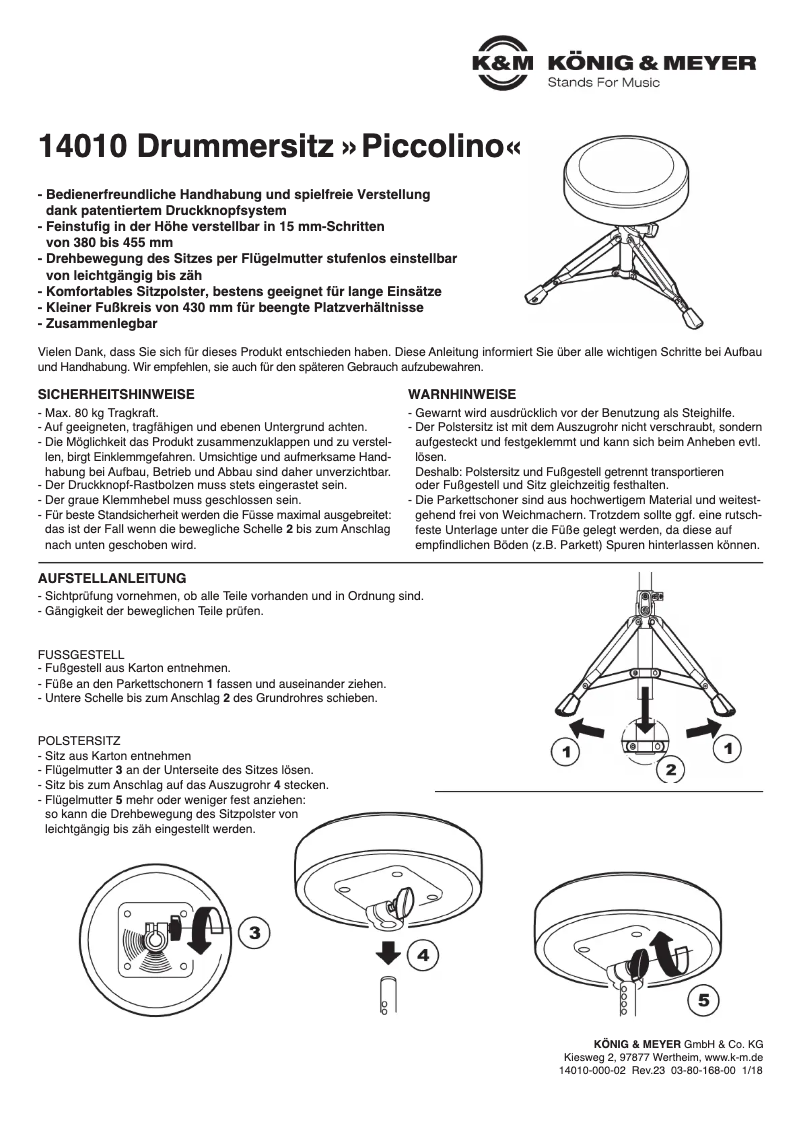 K&M KÖNIG & MEYER
Stands For Music

14010 Drummersitz »Piccolino«

- Bedienerfreundliche Handhabung und spielfreie Verstellung dank patentiertem Druckknopfsystem
- Feinstufig in der Höhe verstellbar in 15 mm-Schritten von 380 bis 455 mm
- Drehbewegung des Sitzes per Flügelmutter stufenlos einstellbar von leichtgängig bis zäh
- Komfortables Sitzpolster, bestens geeignet für lange Einsätze
- Kleiner Fußkreis von 430 mm für beengte Platzverhältnisse
- Zusammenlegbar

Vielen Dank, dass Sie sich für dieses Produkt entschieden haben. Diese Anleitung informiert Sie über alle wichtigen Schritte bei Aufbau und Handhabung. Wir empfehlen, sie auch für den späteren Gebrauch aufzubewahren.

SICHERHEITSHINWEISE
- Max. 80 kg Tragkraft.
- Auf geeigneten, tragfähigen und ebenen Untergrund achten.
- Die Möglichkeit das Produkt zusammenzuklappen und zu verstellen, birgt Einklemmgefahren. Umsichtige und aufmerksame Handhabung bei Aufbau, Betrieb und Abbau sind daher unverzichtbar.
- Der Druckknopf-Rastbolzen muss stets eingerastet sein.
- Der graue Klemmhebel muss geschlossen sein.
- Für beste Standsicherheit werden die Füsse maximal ausgebreitet: das ist der Fall wenn die bewegliche Schelle 2 bis zum Anschlag nach unten geschoben wird.

WARNHINWEISE
- Gewarnt wird ausdrücklich vor der Benutzung als Steighilfe.
- Der Polstersitz ist mit dem Auszugrohr nicht verschraubt, sondern aufgesteckt und festgeklemmt und kann sich beim Anheben evtl. lösen.
Deshalb: Polstersitz und Fußgestell getrennt transportieren oder Fußgestell und Sitz gleichzeitig festhalten.
- Die Parkettschoner sind aus hochwertigem Material und weitestgehend frei von Weichmachern. Trotzdem sollte ggf. eine rutschfeste Unterlage unter die Füße gelegt werden, da diese auf empfindlichen Böden (z.B. Parkett) Spuren hinterlassen können.

AUFSTELLANLEITUNG
- Sichtprüfung vornehmen, ob alle Teile vorhanden und in Ordnung sind.
- Gängigkeit der beweglichen Teile prüfen.

FUSSGESTELL
- Fußgestell aus Karton entnehmen.
- Füße an den Parkettschonern 1 fassen und auseinander ziehen.
- Untere Schelle bis zum Anschlag 2 des Grundrohres schieben.

POLSTERSITZ
- Sitz aus Karton entnehmen
- Flügelmutter 3 an der Unterseite des Sitzes lösen.
- Sitz bis zum Anschlag auf das Auszugrohr 4 stecken.
- Flügelmutter 5 mehr oder weniger fest anziehen: so kann die Drehbewegung des Sitzpolster von leichtgängig bis zäh eingestellt werden.

1 1 2 3 4 5

KÖNIG & MEYER GmbH & Co. KG
Kiesweg 2, 97877 Wertheim, www.k-m.de
14010-000-02 Rev.23 03-80-168-00 1/18